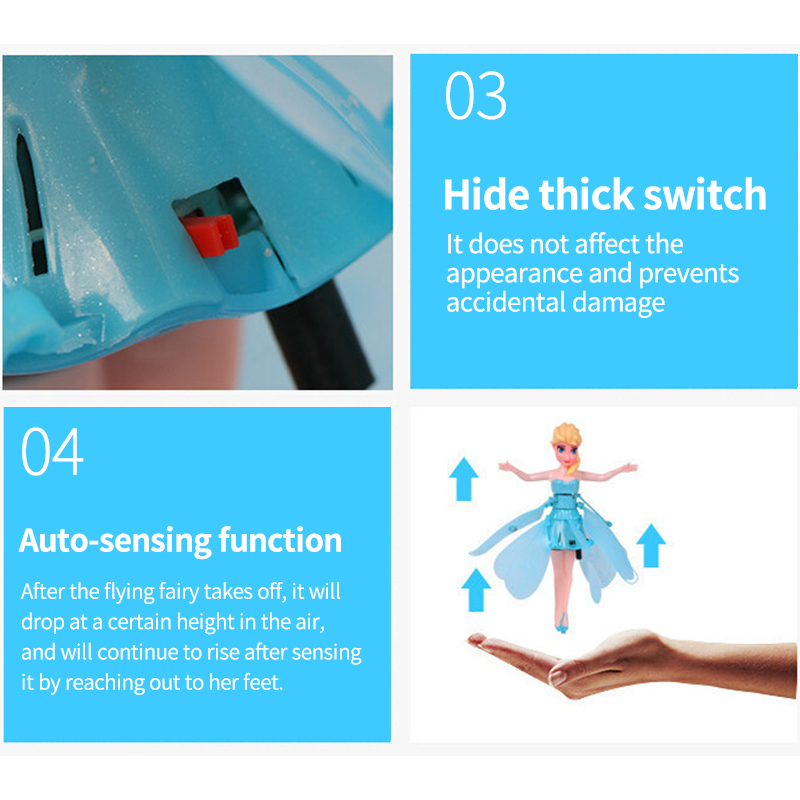 03

Hide thick switch

It does not affect the appearance and prevents accidental damage

04

Auto-sensing function

After the flying fairy takes off, it will drop at a certain height in the air, and will continue to rise after sensing it by reaching out to her feet.