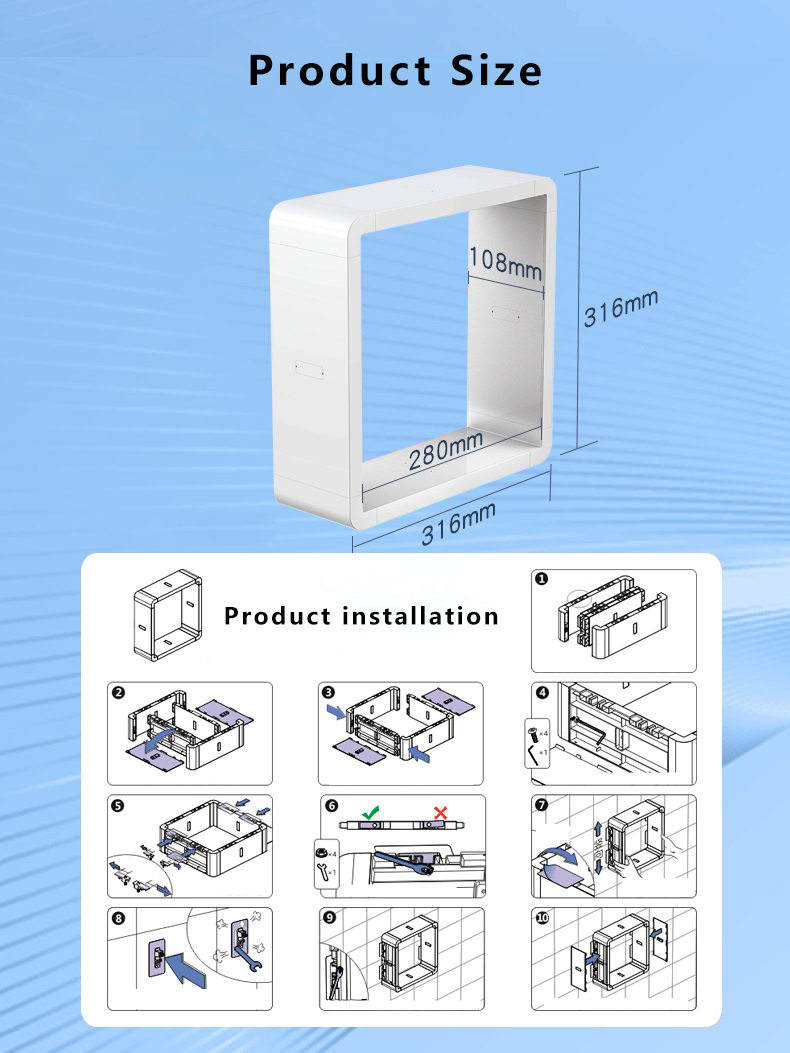 Product Size

108mm

316mm

280mm

316mm

Product installation

1

2

3

4

×4
×1

5

6

×4
×1

7

8

9

10