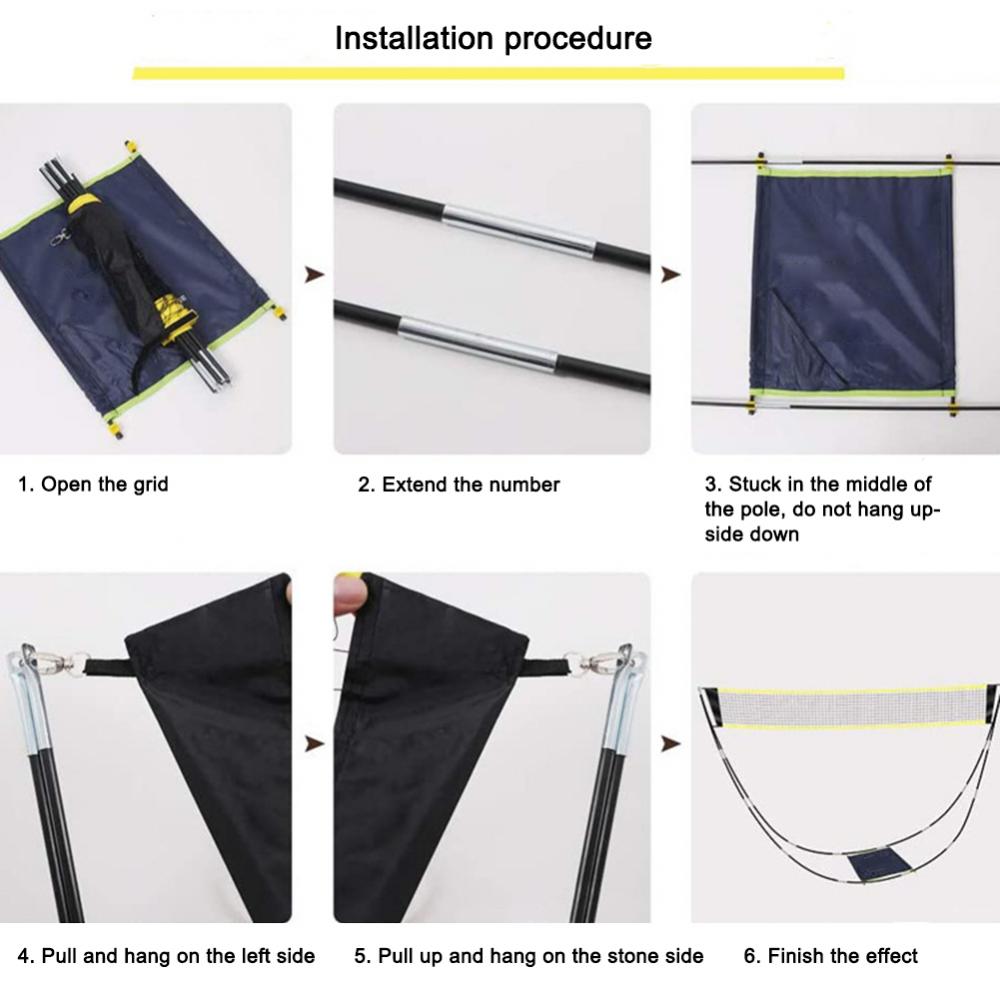 Installation procedure

1. Open the grid

2. Extend the number

3. Stuck in the middle of the pole, do not hang upside down

4. Pull and hang on the left side

5. Pull up and hang on the stone side

6. Finish the effect