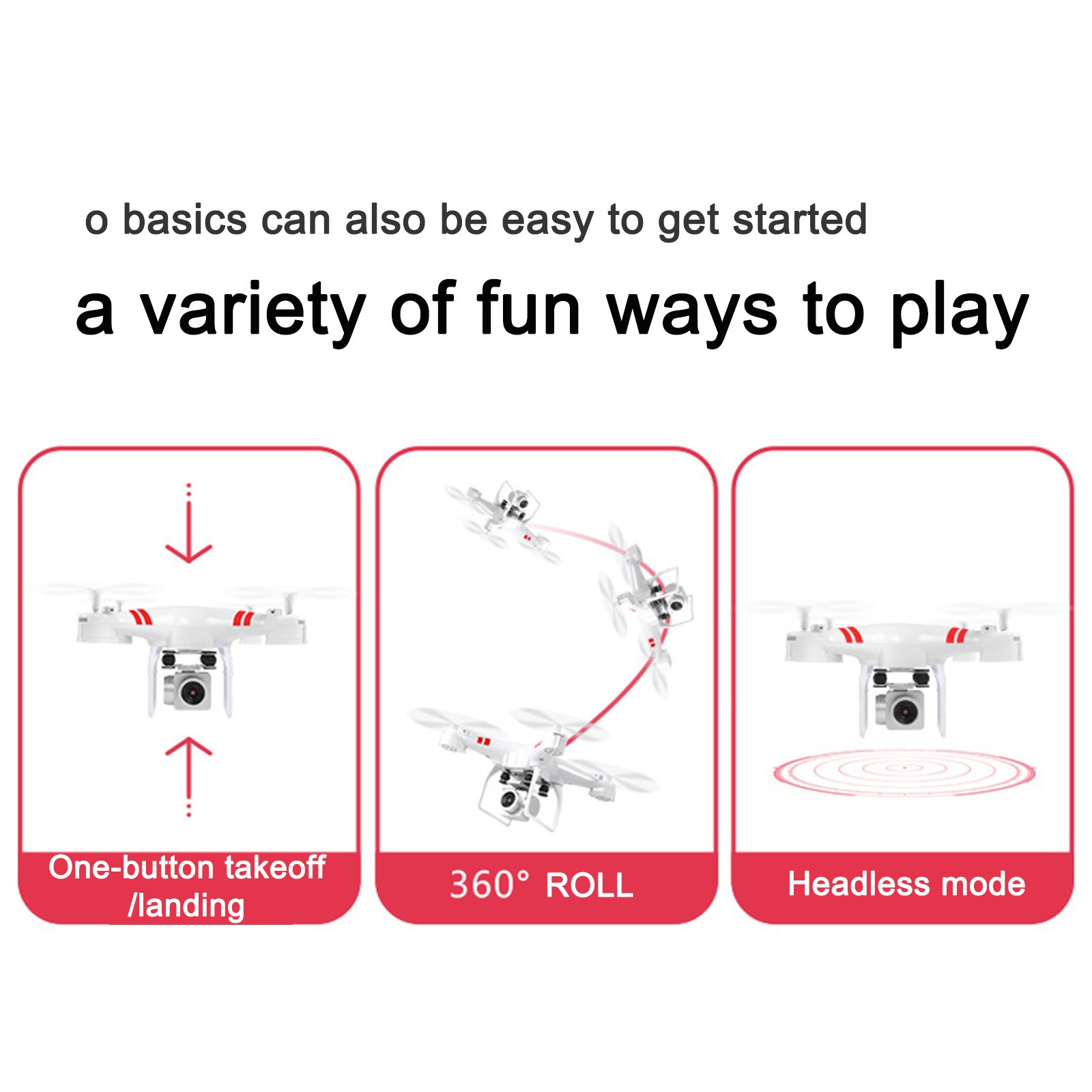 o basics can also be easy to get started

a variety of fun ways to play

One-button takeoff /landing

360° ROLL

Headless mode