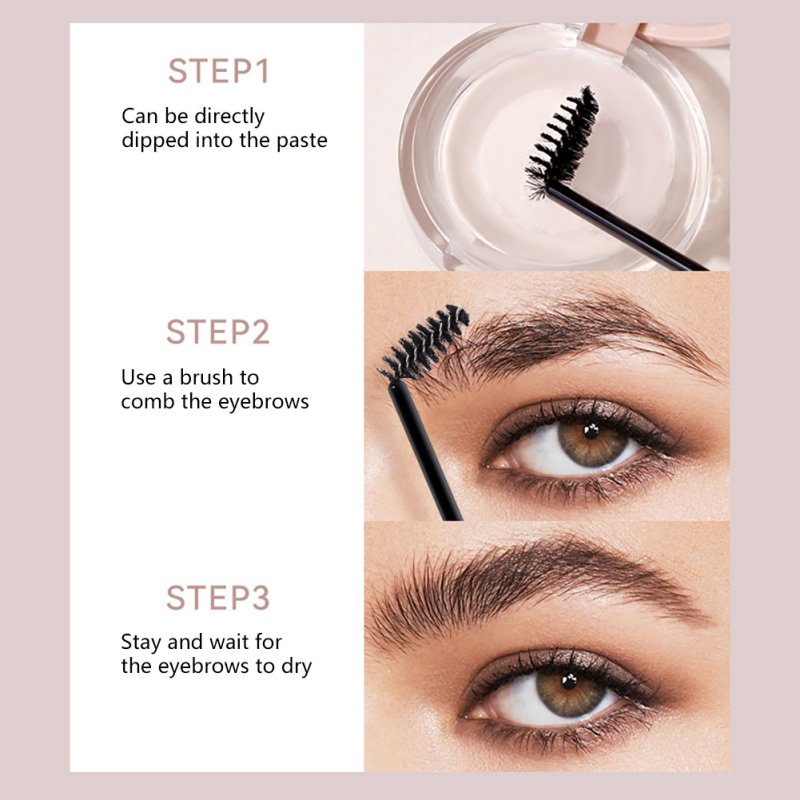 STEP1
Can be directly dipped into the paste

STEP2
Use a brush to comb the eyebrows

STEP3
Stay and wait for the eyebrows to dry