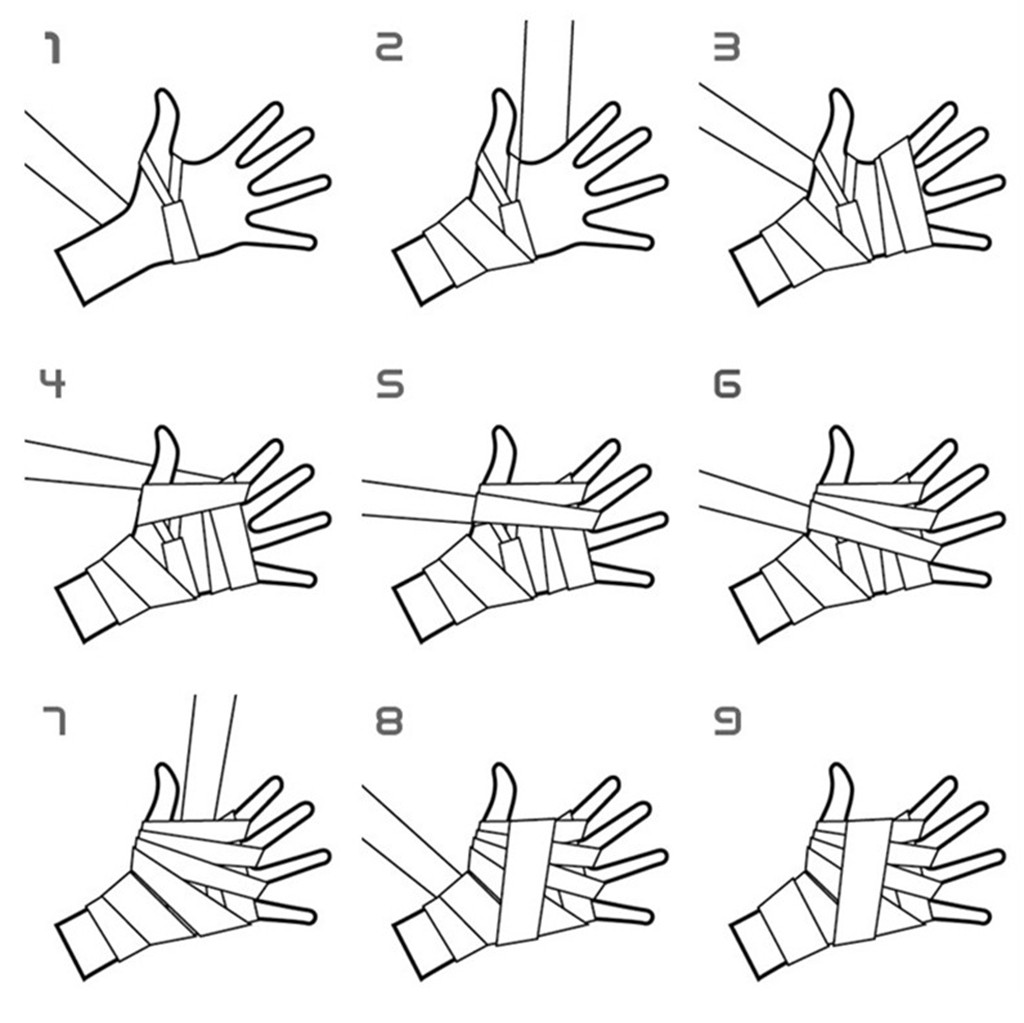 1

2

3

4

5

6

7

8

9