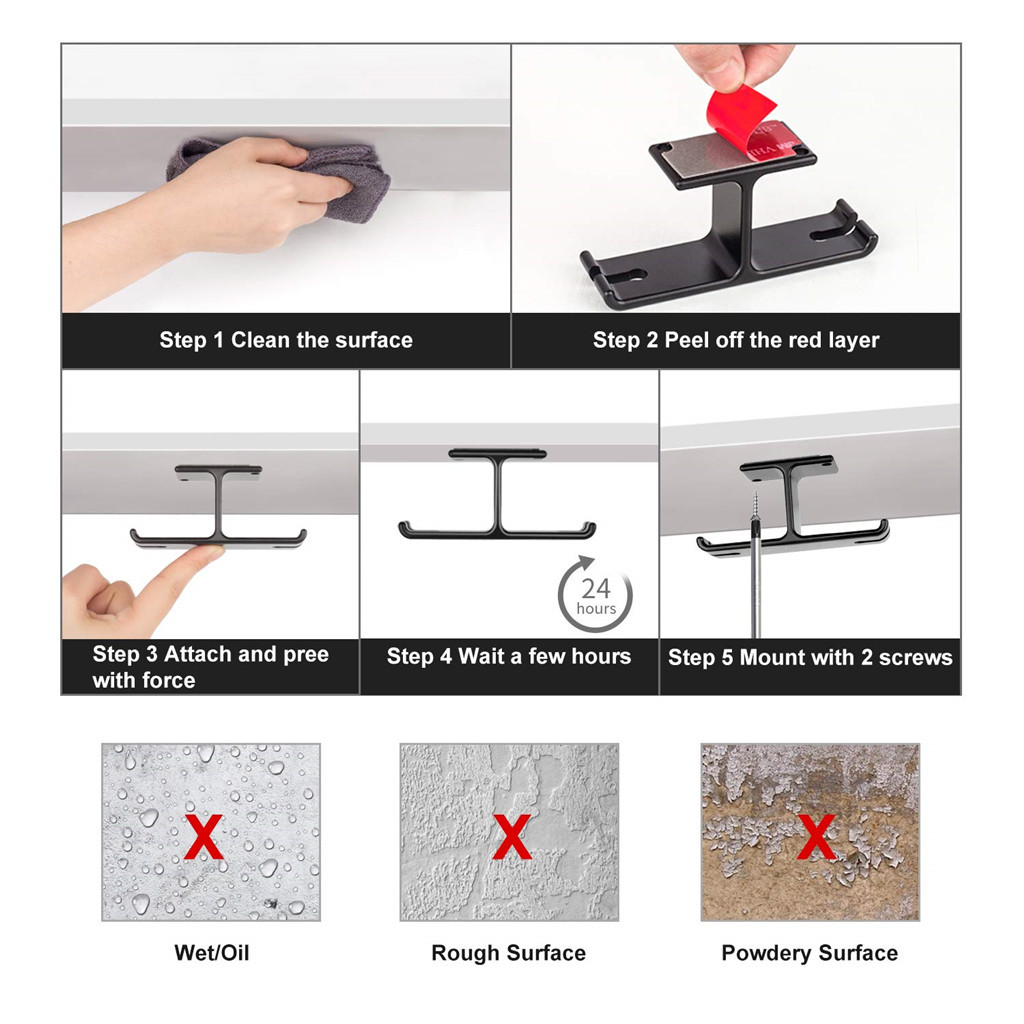 Step 1 Clean the surface

Step 2 Peel off the red layer

Step 3 Attach and pree with force

24 hours

Step 4 Wait a few hours

Step 5 Mount with 2 screws

X

Wet/Oil

X

Rough Surface

X

Powdery Surface