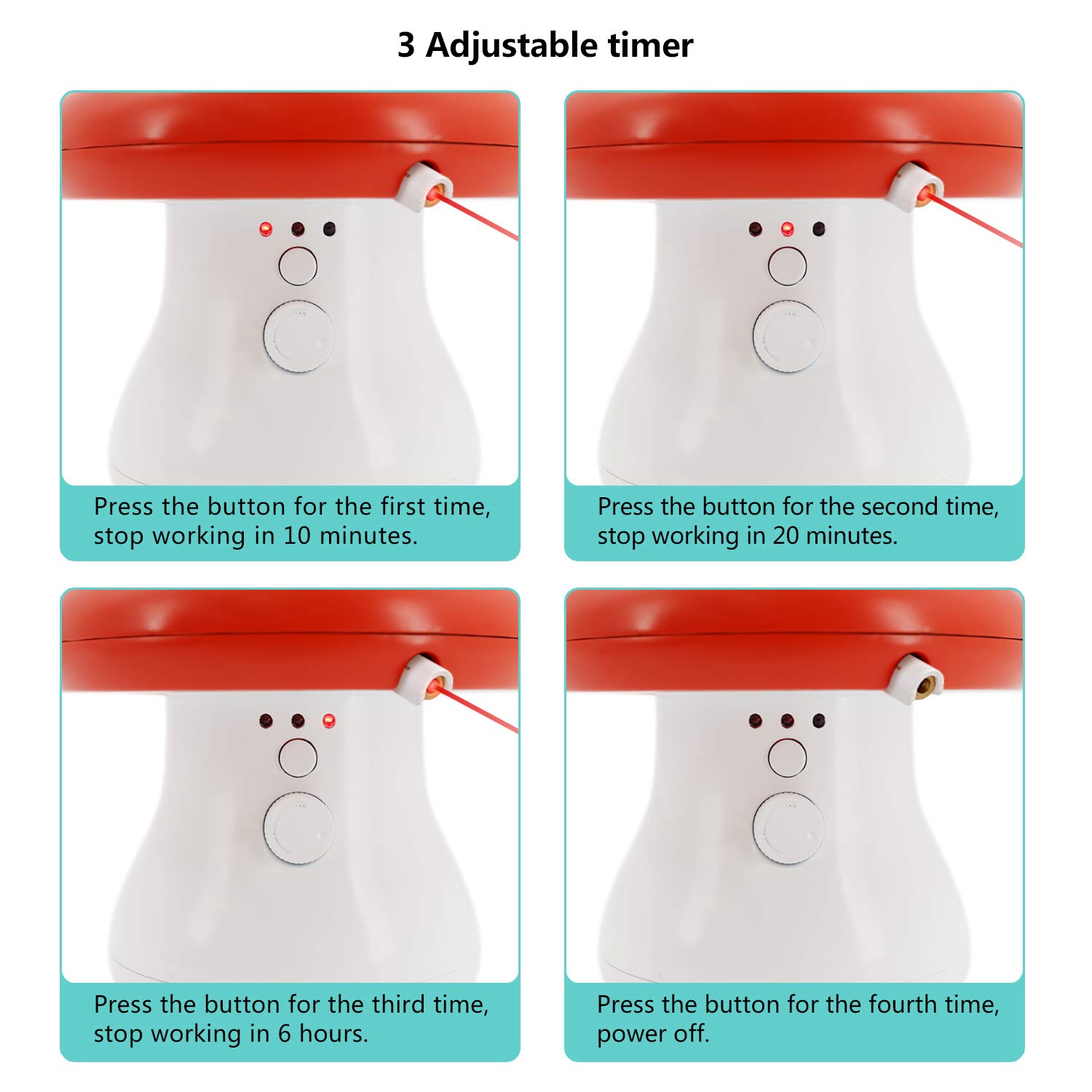 3 Adjustable timer

Press the button for the first time, stop working in 10 minutes.

Press the button for the second time, stop working in 20 minutes.

Press the button for the third time, stop working in 6 hours.

Press the button for the fourth time, power off.