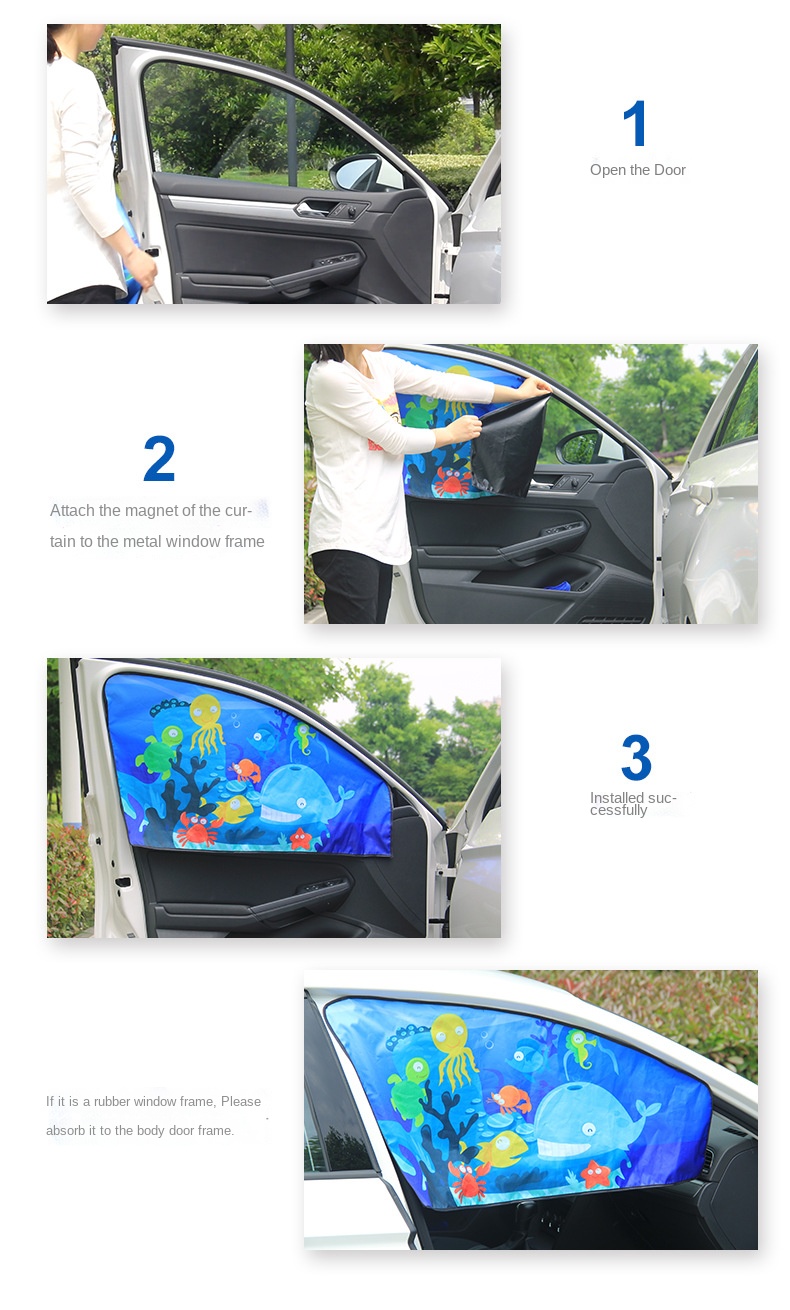 1

Open the Door

2

Attach the magnet of the curtain to the metal window frame

3

Installed successfully

If it is a rubber window frame, Please absorb it to the body door frame.