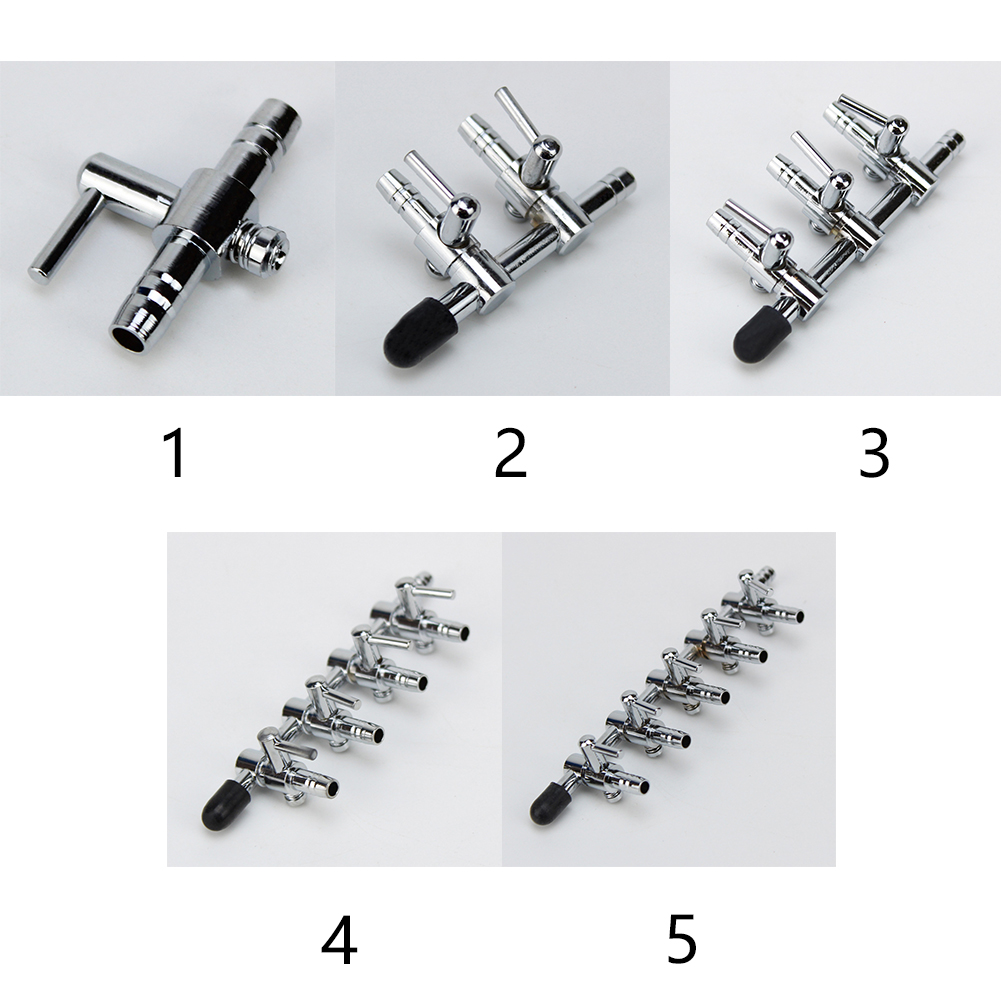 1 2 3

4 5