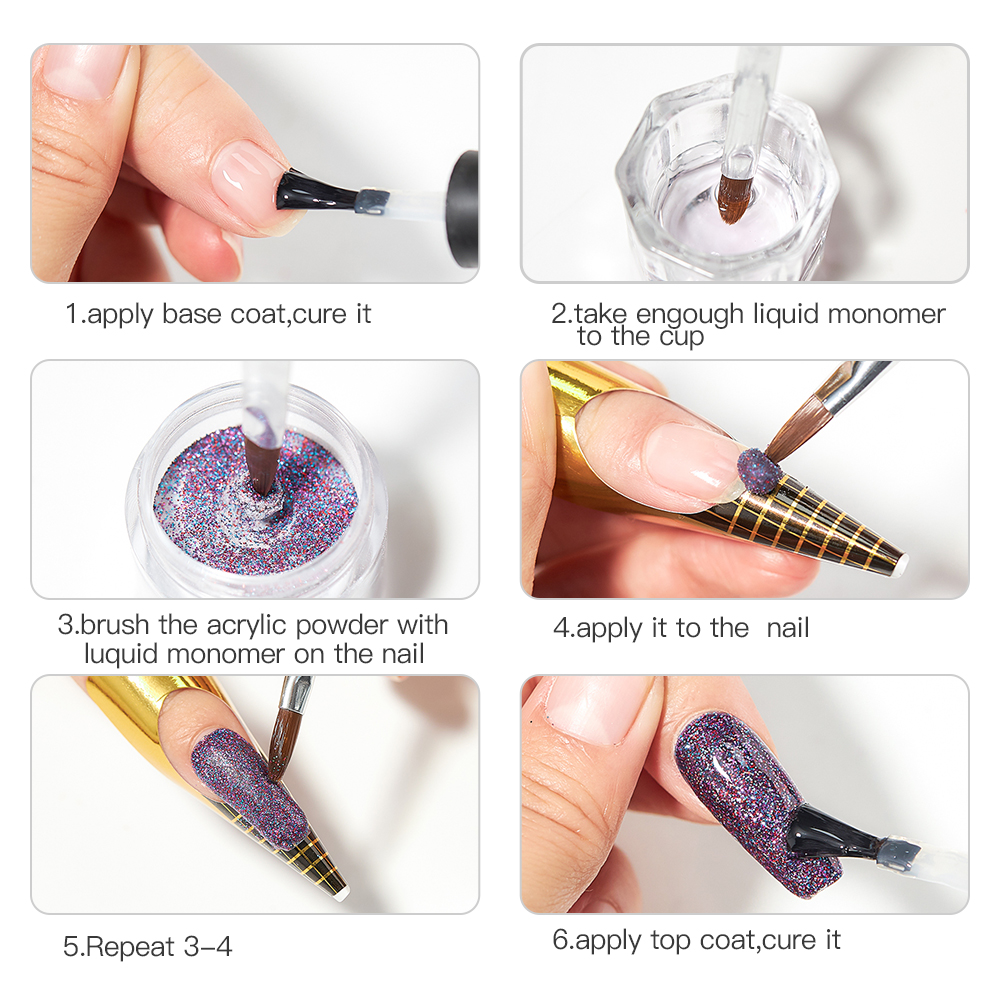 1.apply base coat,cure it

2.take engough liquid monomer to the cup

3.brush the acrylic powder with luquid monomer on the nail

4.apply it to the  nail

5.Repeat 3-4

6.apply top coat,cure it