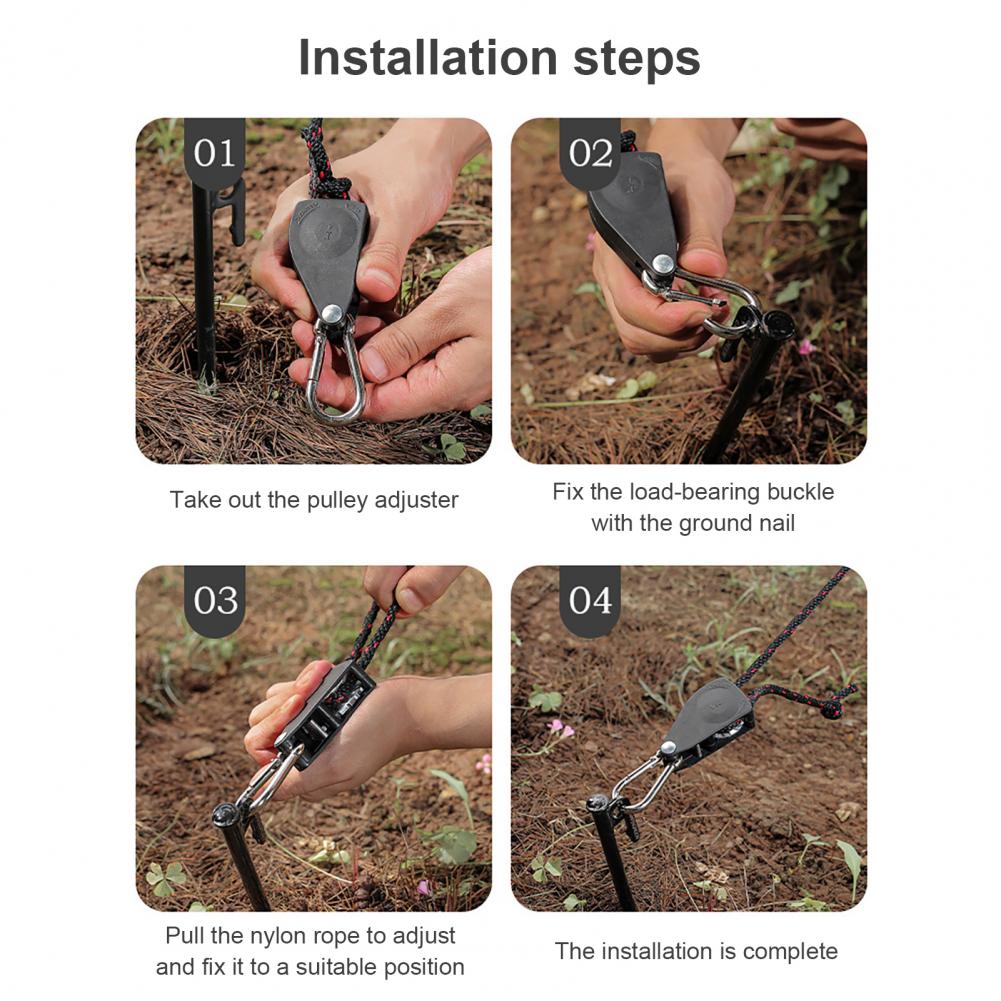 Installation steps

01

Take out the pulley adjuster

02

Fix the load-bearing buckle with the ground nail

03

Pull the nylon rope to adjust and fix it to a suitable position

04

The installation is complete