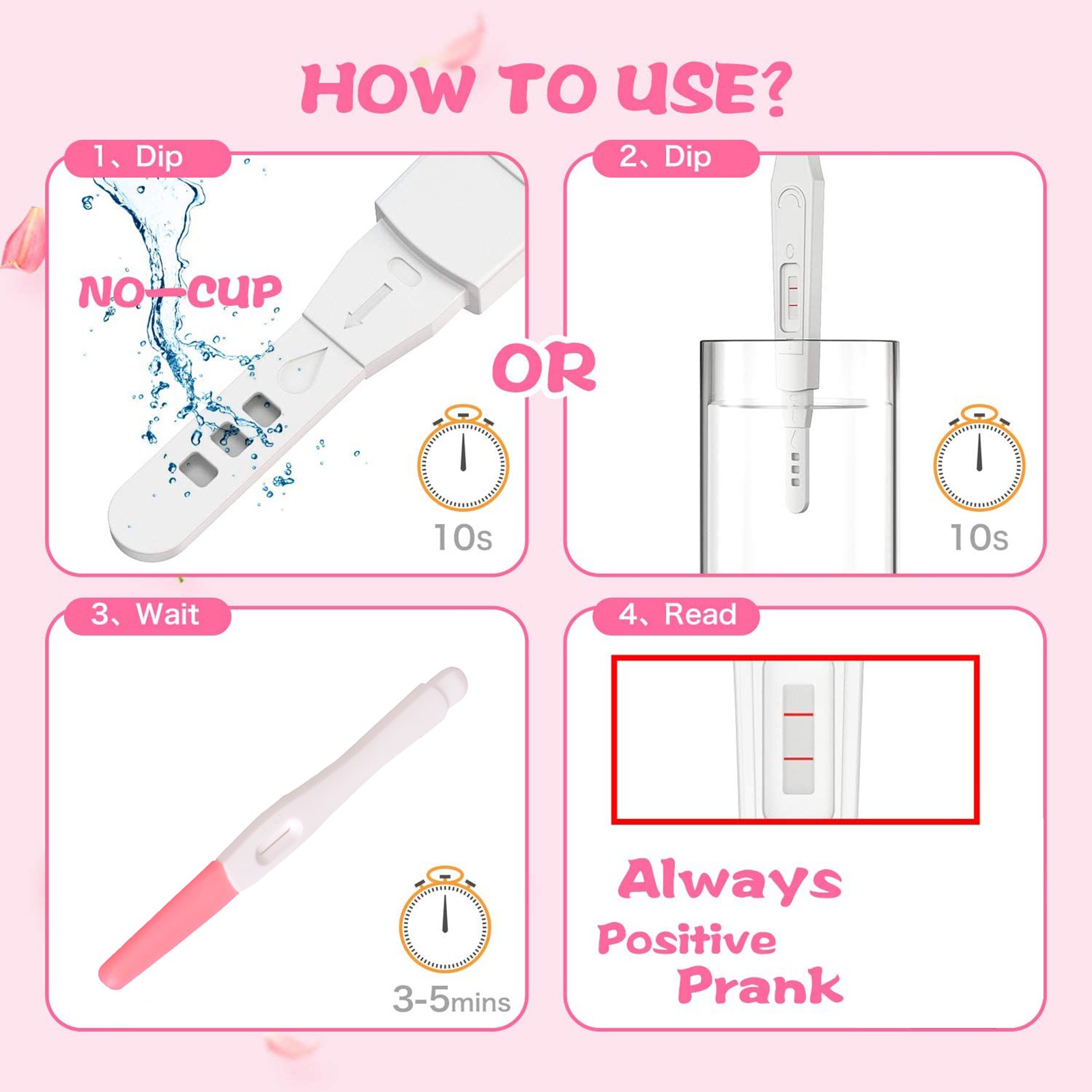 HOW TO USE?

1、Dip

NO—CUP

10s

OR

2、Dip

10s

3、Wait

3-5mins

4、Read

Always Positive Prank