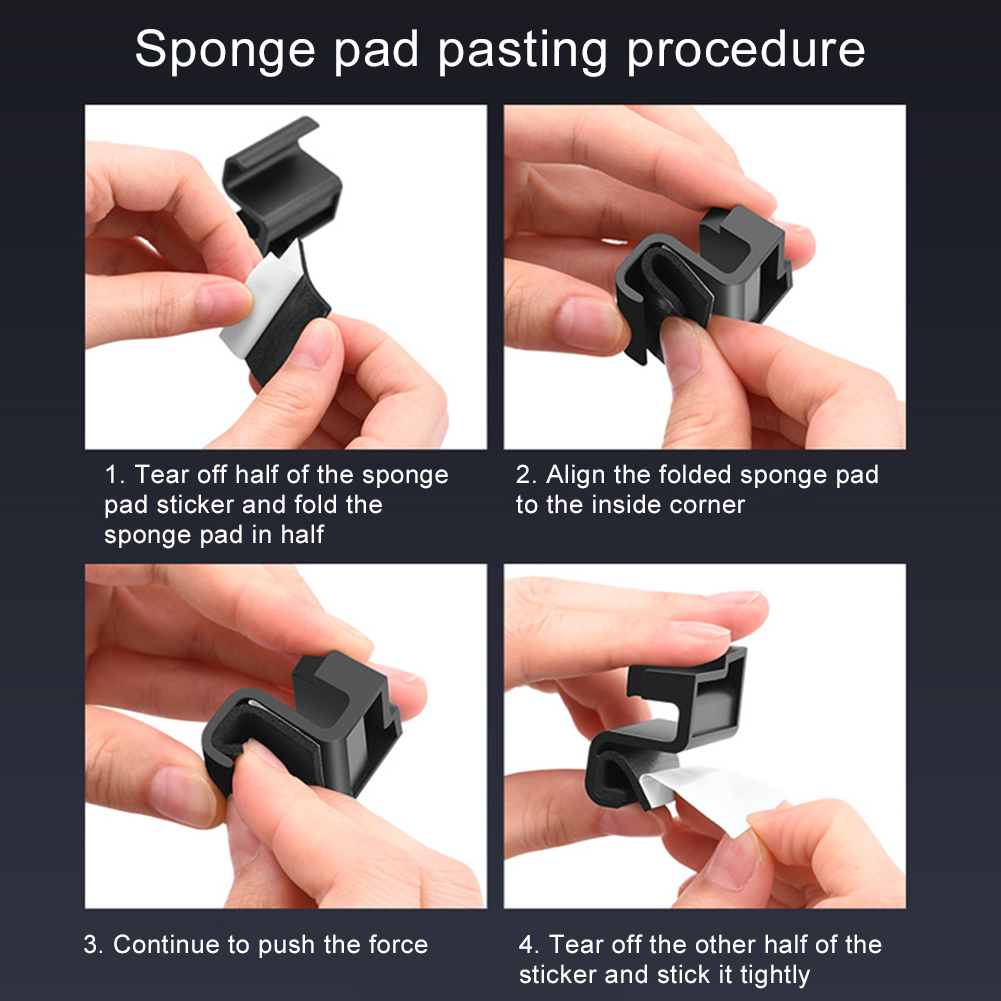 Sponge pad pasting procedure

1. Tear off half of the sponge pad sticker and fold the sponge pad in half

2. Align the folded sponge pad to the inside corner

3. Continue to push the force

4. Tear off the other half of the sticker and stick it tightly