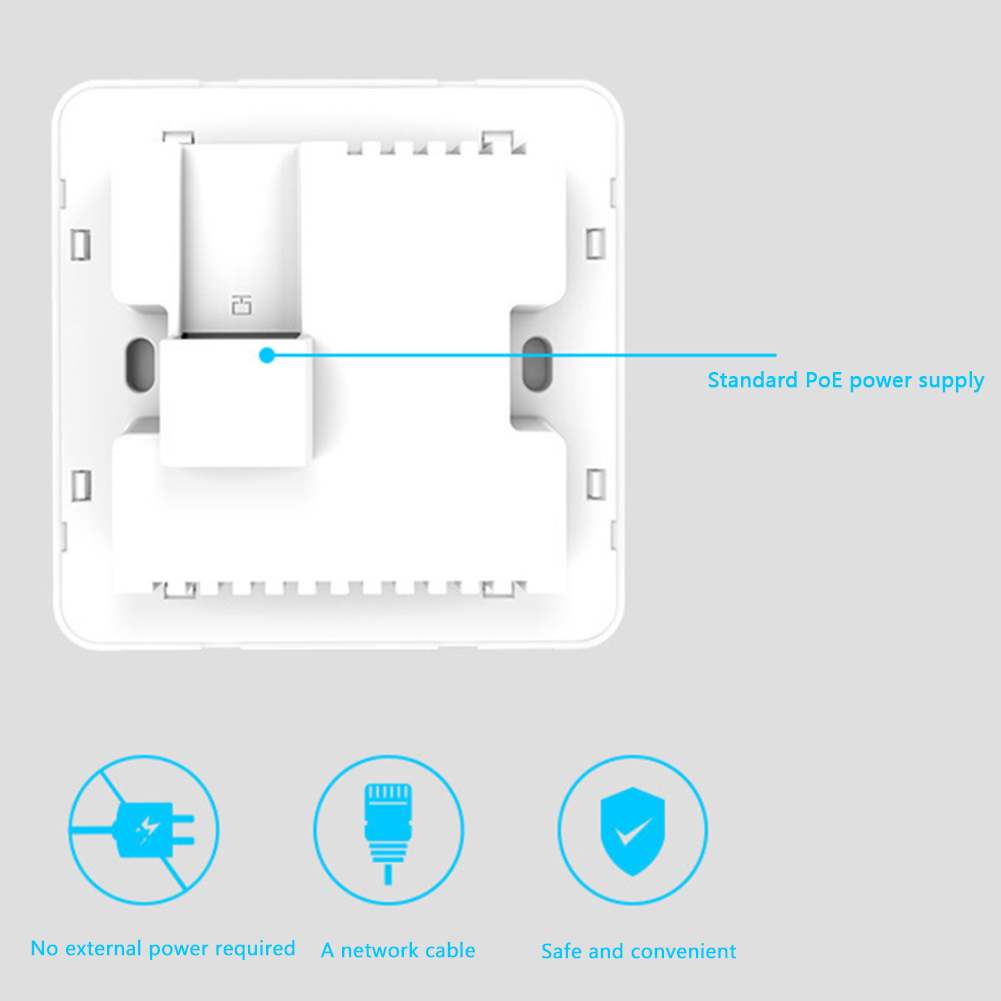 Standard PoE power supply

No external power required

A network cable

Safe and convenient