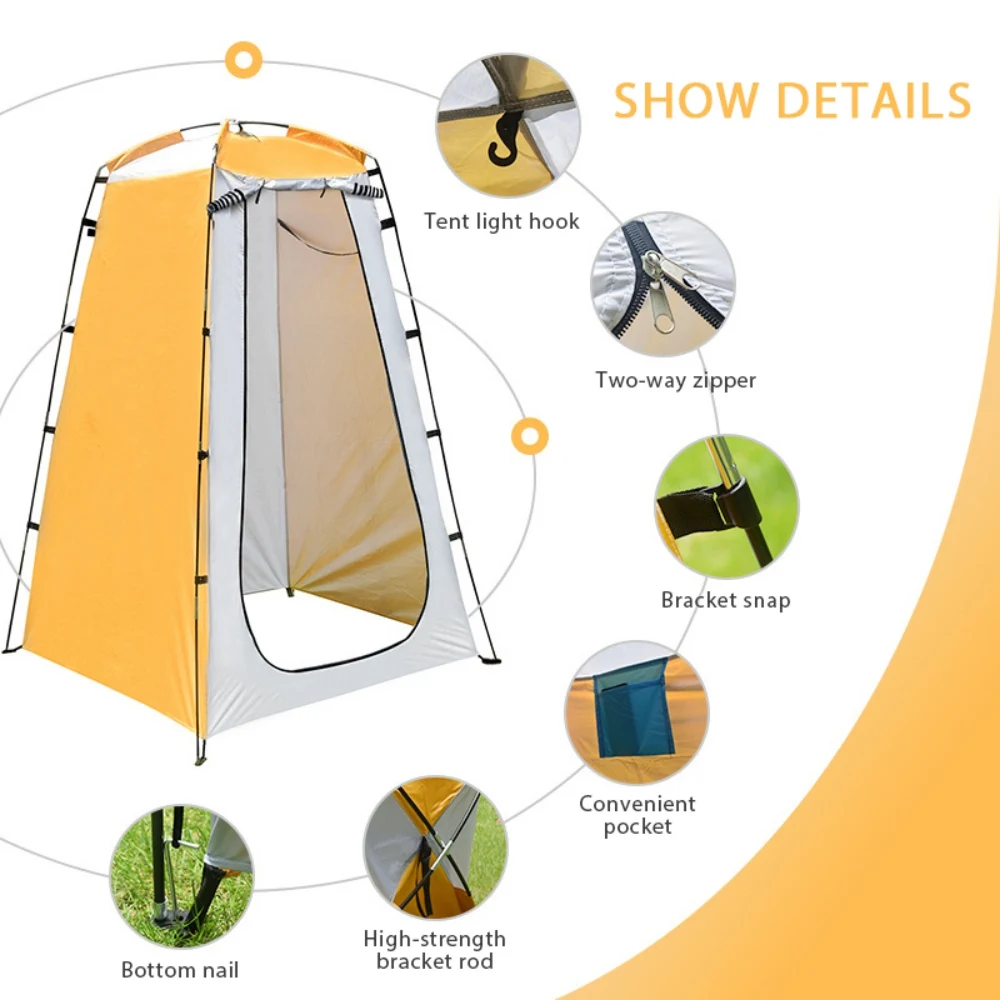 SHOW DETAILS

Tent light hook

Two-way zipper

Bracket snap

Convenient pocket

High-strength bracket rod

Bottom nail