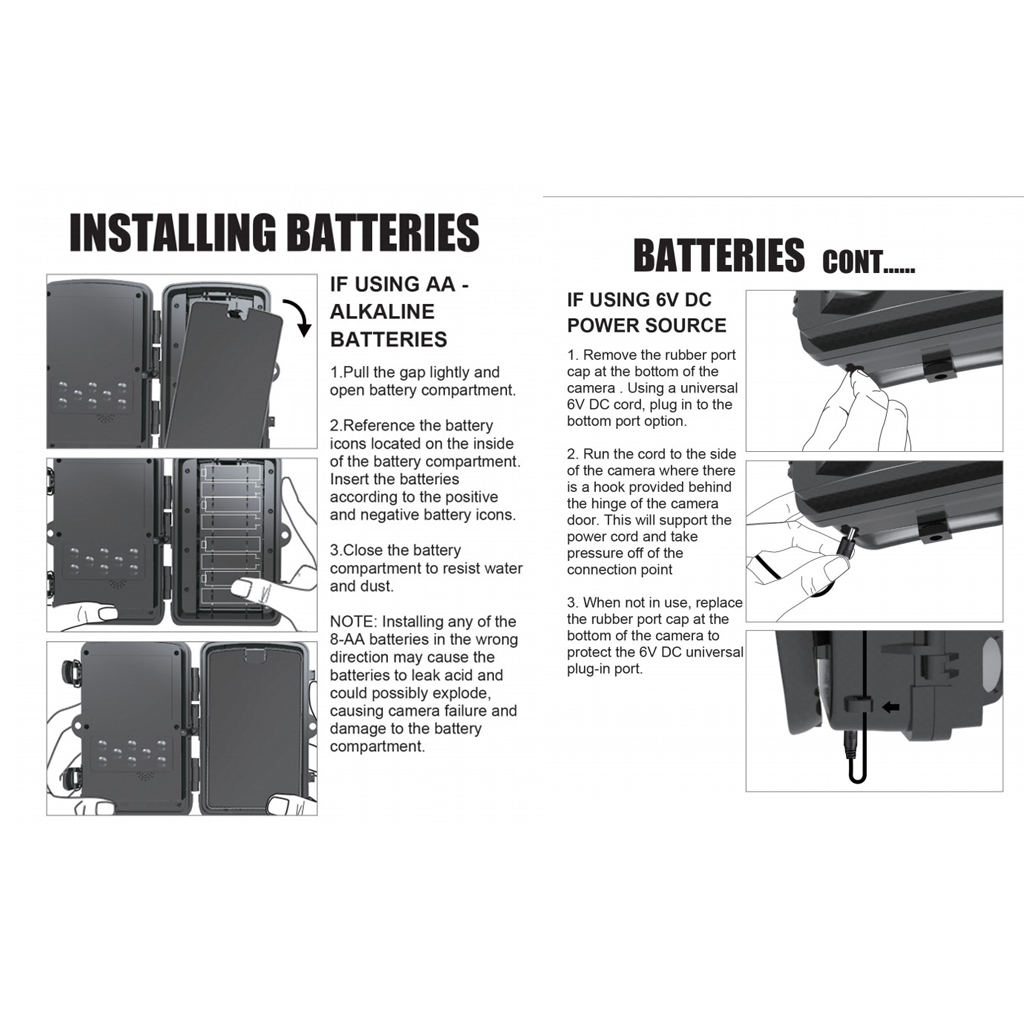 INSTALLING BATTERIES

IF USING AA - ALKALINE BATTERIES

1.Pull the gap lightly and open battery compartment.

2.Reference the battery icons located on the inside of the battery compartment. Insert the batteries according to the positive and negative battery icons.

3.Close the battery compartment to resist water and dust.

NOTE: Installing any of the 8-AA batteries in the wrong direction may cause the batteries to leak acid and could possibly explode, causing camera failure and damage to the battery compartment.

BATTERIES CONT......

IF USING 6V DC POWER SOURCE

1. Remove the rubber port cap at the bottom of the camera . Using a universal 6V DC cord, plug in to the bottom port option.

2. Run the cord to the side of the camera where there is a hook provided behind the hinge of the camera door. This will support the power cord and take pressure off of the connection point

3. When not in use, replace the rubber port cap at the bottom of the camera to protect the 6V DC universal plug-in port.