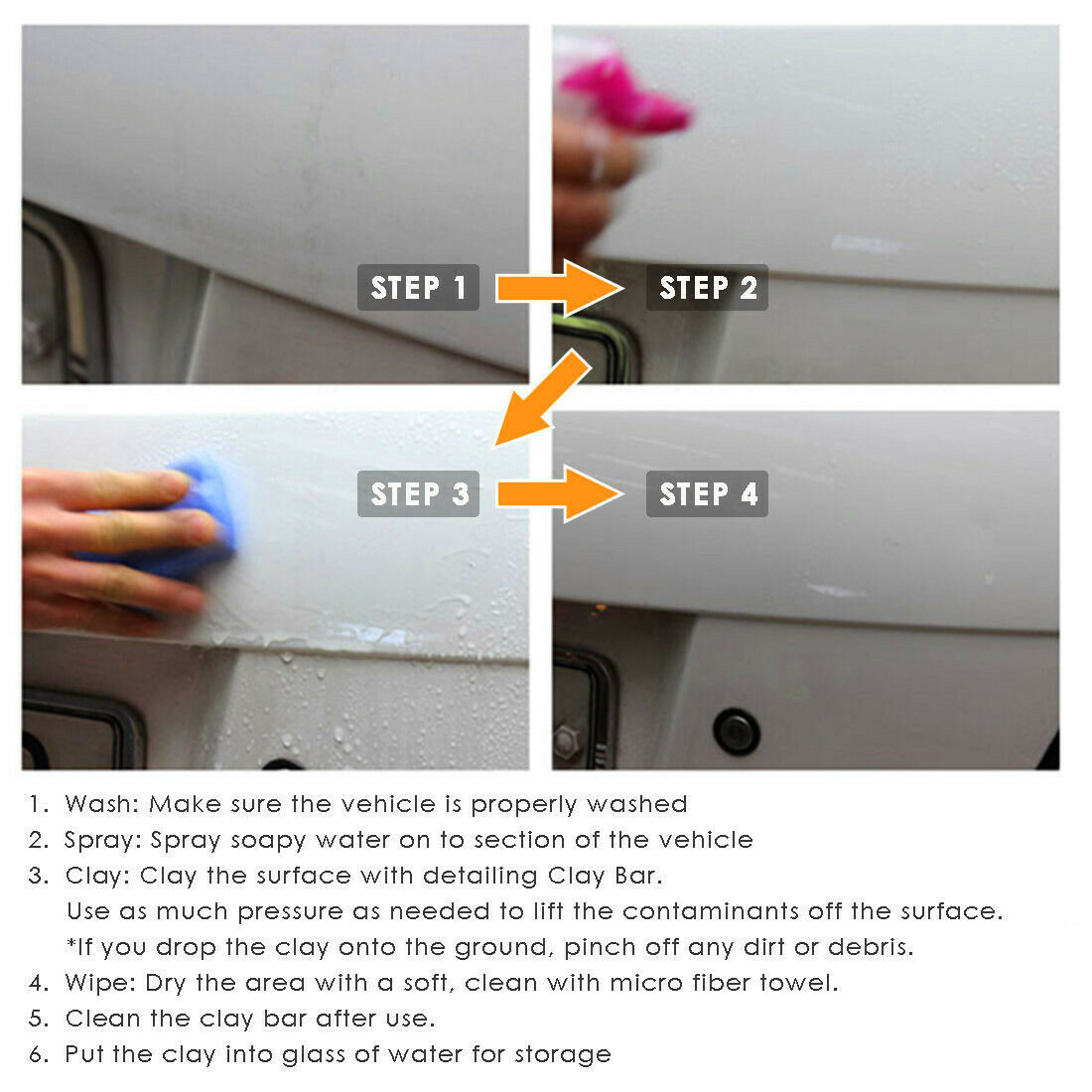 STEP 1

STEP 2

STEP 3

STEP 4

1. Wash: Make sure the vehicle is properly washed
2. Spray: Spray soapy water on to section of the vehicle
3. Clay: Clay the surface with detailing Clay Bar.
Use as much pressure as needed to lift the contaminants off the surface.
*If you drop the clay onto the ground, pinch off any dirt or debris.
4. Wipe: Dry the area with a soft, clean with micro fiber towel.
5. Clean the clay bar after use.
6. Put the clay into glass of water for storage