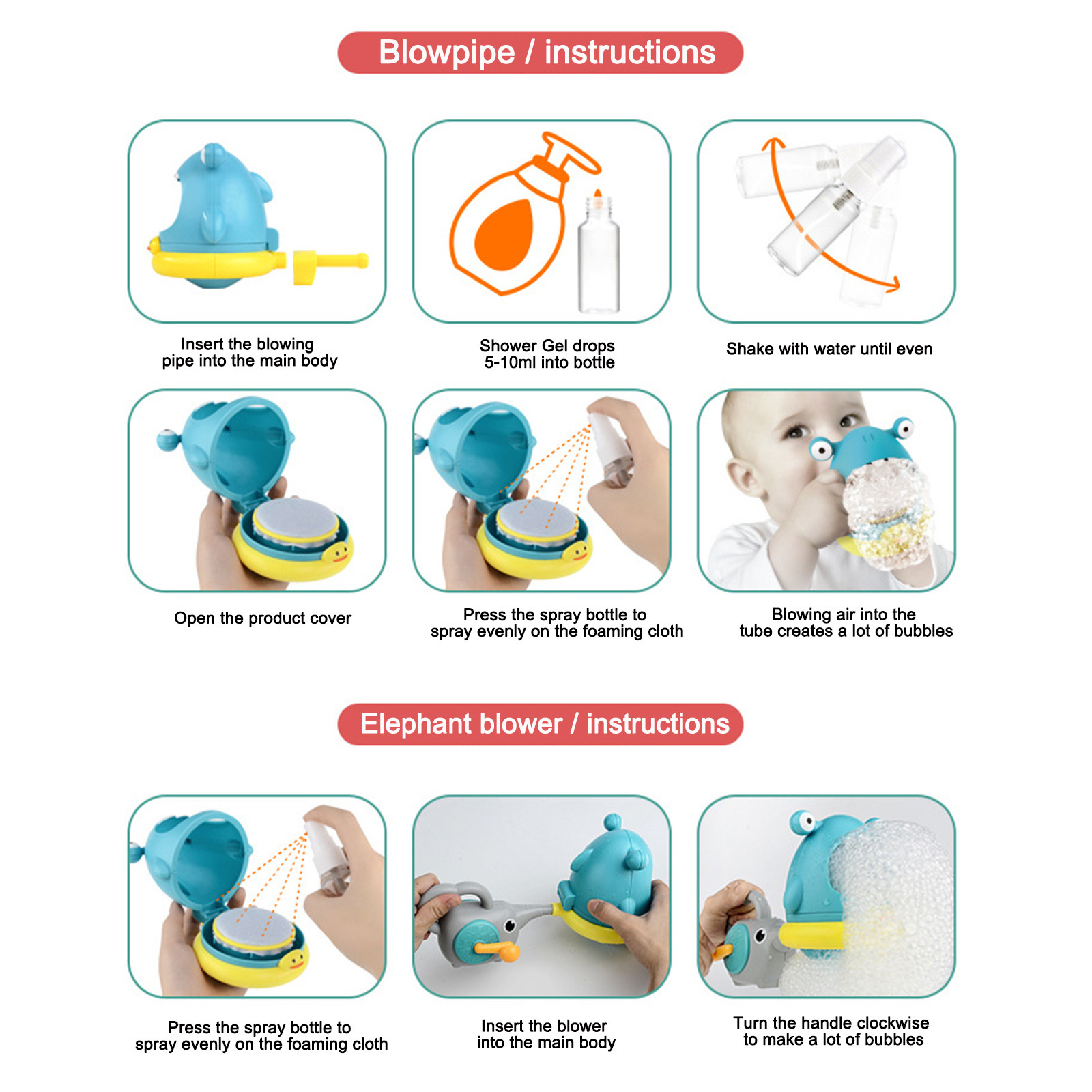 Blowpipe / instructions

Insert the blowing pipe into the main body

Shower Gel drops 5-10ml into bottle

Shake with water until even

Open the product cover

Press the spray bottle to spray evenly on the foaming cloth

Blowing air into the tube creates a lot of bubbles

Elephant blower / instructions

Press the spray bottle to spray evenly on the foaming cloth

Insert the blower into the main body

Turn the handle clockwise to make a lot of bubbles