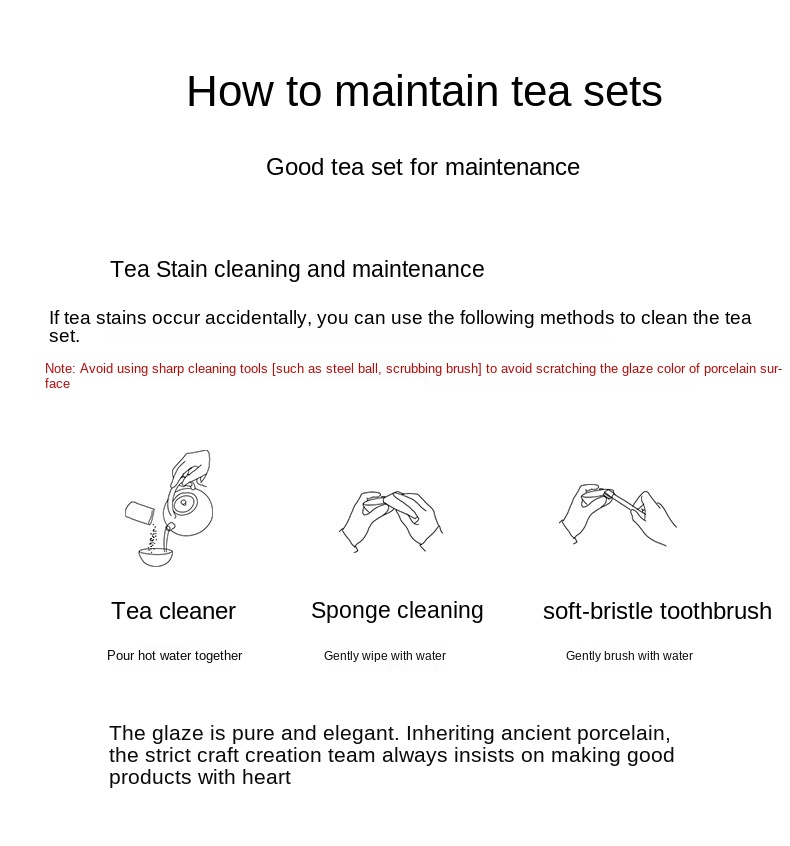 How to maintain tea sets

Good tea set for maintenance

Tea Stain cleaning and maintenance

If tea stains occur accidentally, you can use the following methods to clean the tea set.

Note: Avoid using sharp cleaning tools [such as steel ball, scrubbing brush] to avoid scratching the glaze color of porcelain surface

Tea cleaner

Pour hot water together

Sponge cleaning

Gently wipe with water

soft-bristle toothbrush

Gently brush with water

The glaze is pure and elegant. Inheriting ancient porcelain, the strict craft creation team always insists on making good products with heart