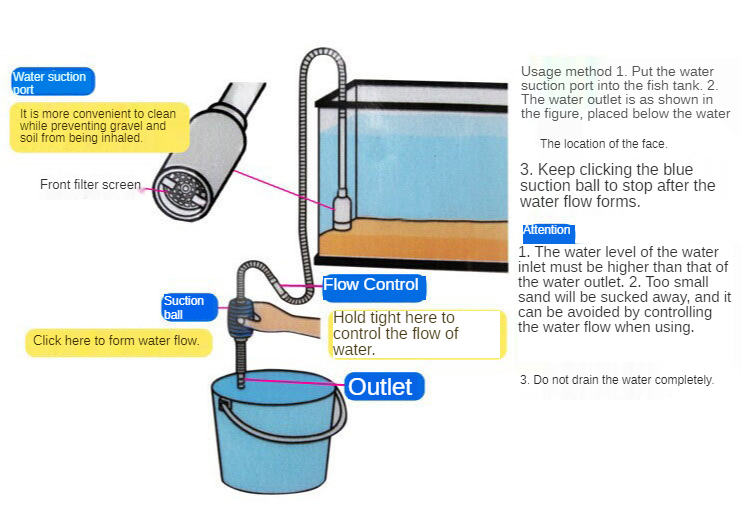 Water suction port

It is more convenient to clean while preventing gravel and soil from being inhaled.

Front filter screen

Suction ball

Click here to form water flow.

Flow Control

Hold tight here to control the flow of water.

Outlet

Usage method 1. Put the water suction port into the fish tank. 2. The water outlet is as shown in the figure, placed below the water

The location of the face.

3. Keep clicking the blue suction ball to stop after the water flow forms.

Attention

1. The water level of the water inlet must be higher than that of the water outlet. 2. Too small sand will be sucked away, and it can be avoided by controlling the water flow when using.

3. Do not drain the water completely.