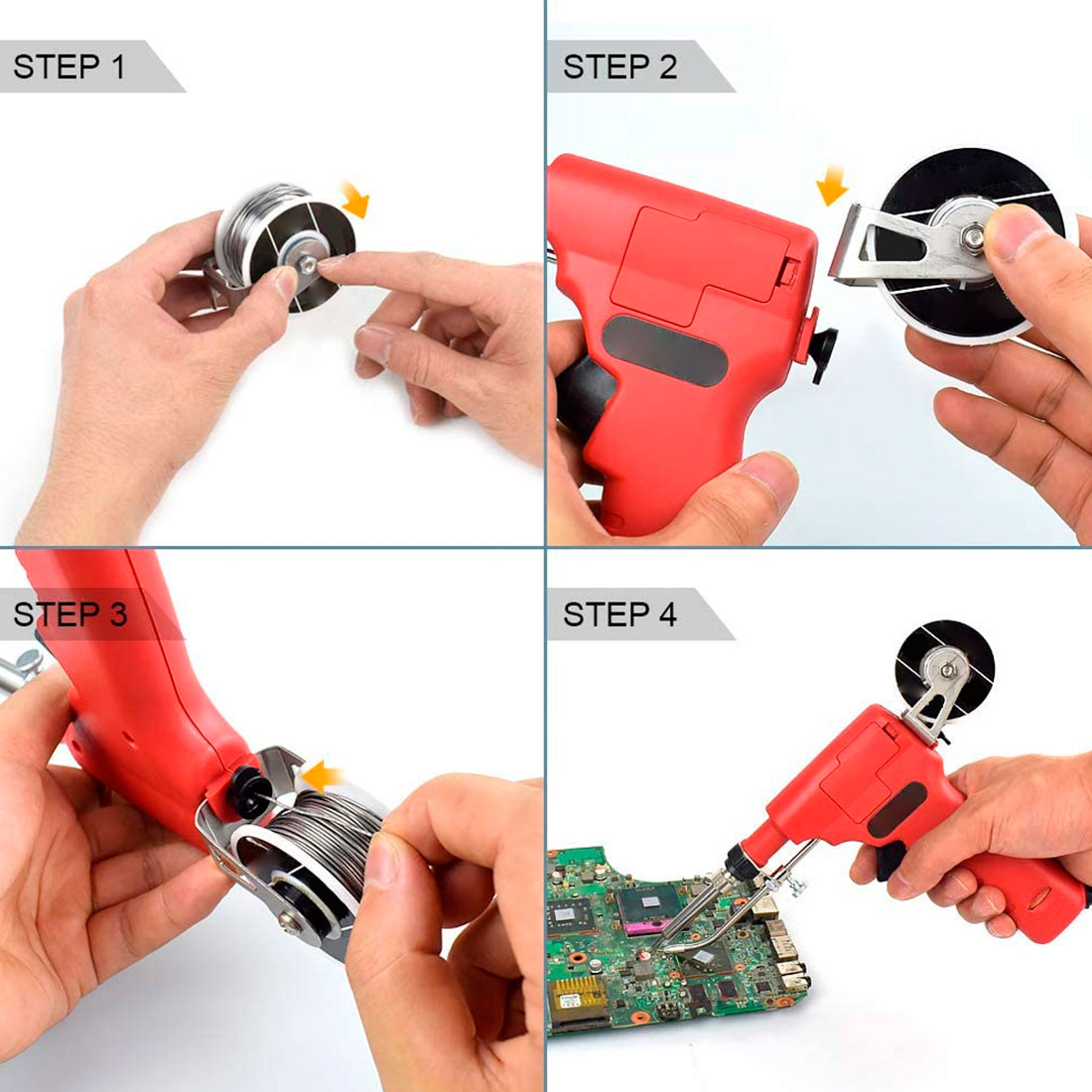 STEP 1

STEP 2

STEP 3

STEP 4