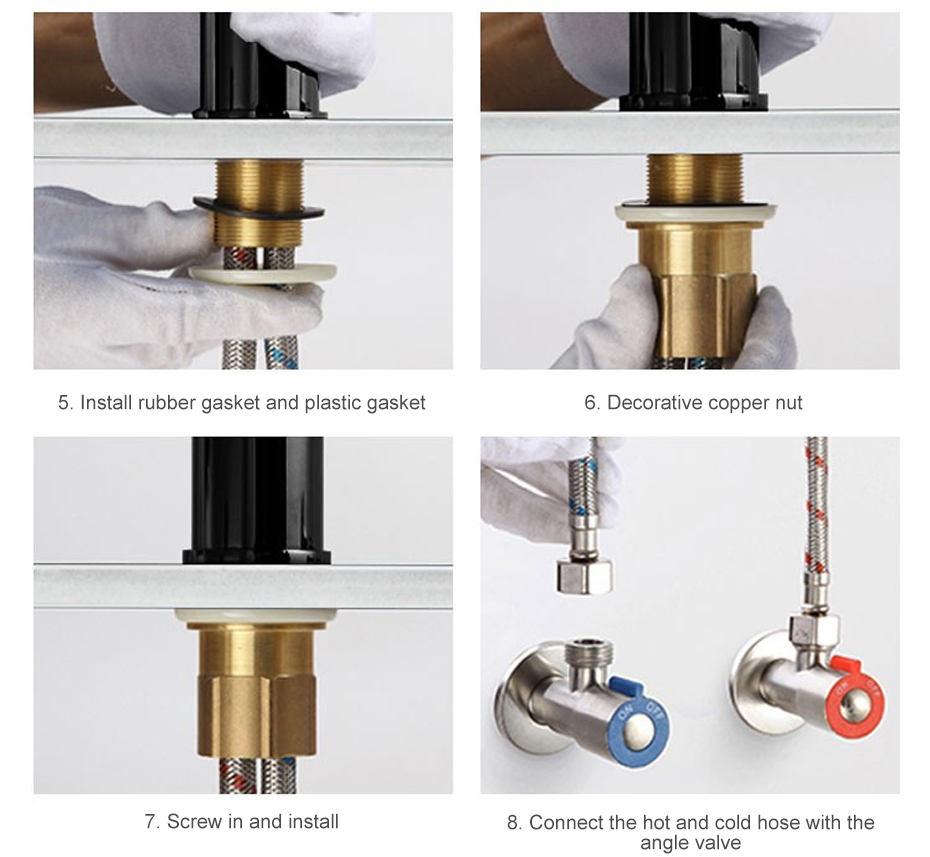 5. Install rubber gasket and plastic gasket

6. Decorative copper nut

7. Screw in and install

ON OFF

ON OFF

8. Connect the hot and cold hose with the angle valve