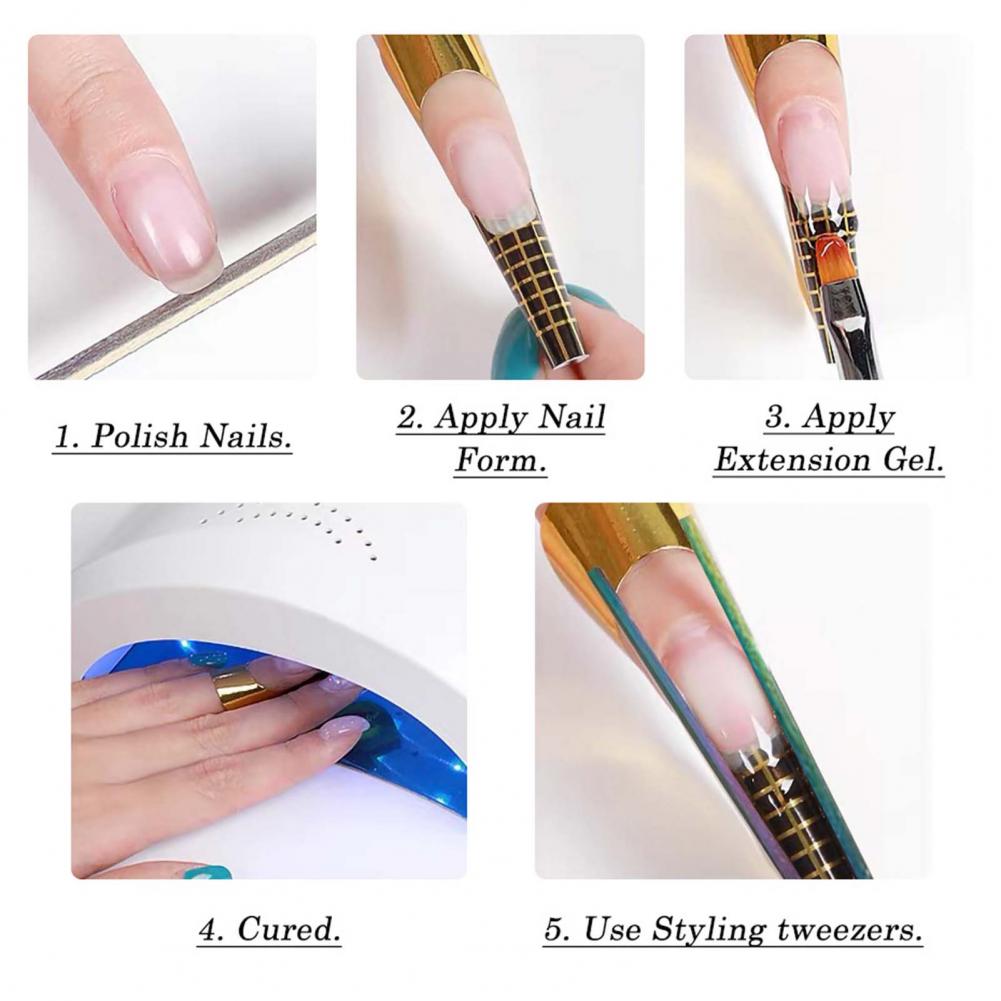 1. Polish Nails.

2. Apply Nail Form.

3. Apply Extension Gel.

4. Cured.

5. Use Styling tweezers.