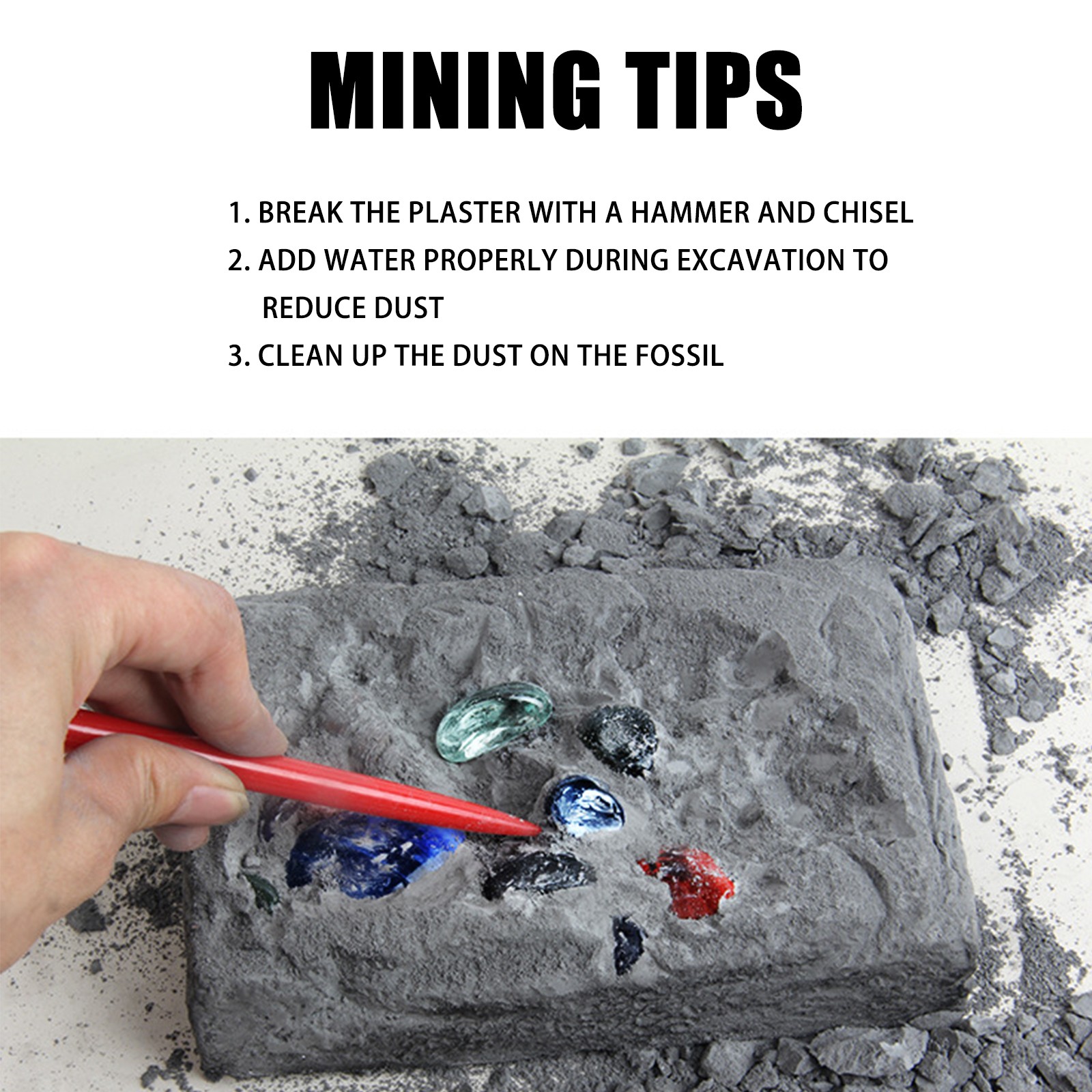 MINING TIPS

1. BREAK THE PLASTER WITH A HAMMER AND CHISEL
2. ADD WATER PROPERLY DURING EXCAVATION TO REDUCE DUST
3. CLEAN UP THE DUST ON THE FOSSIL