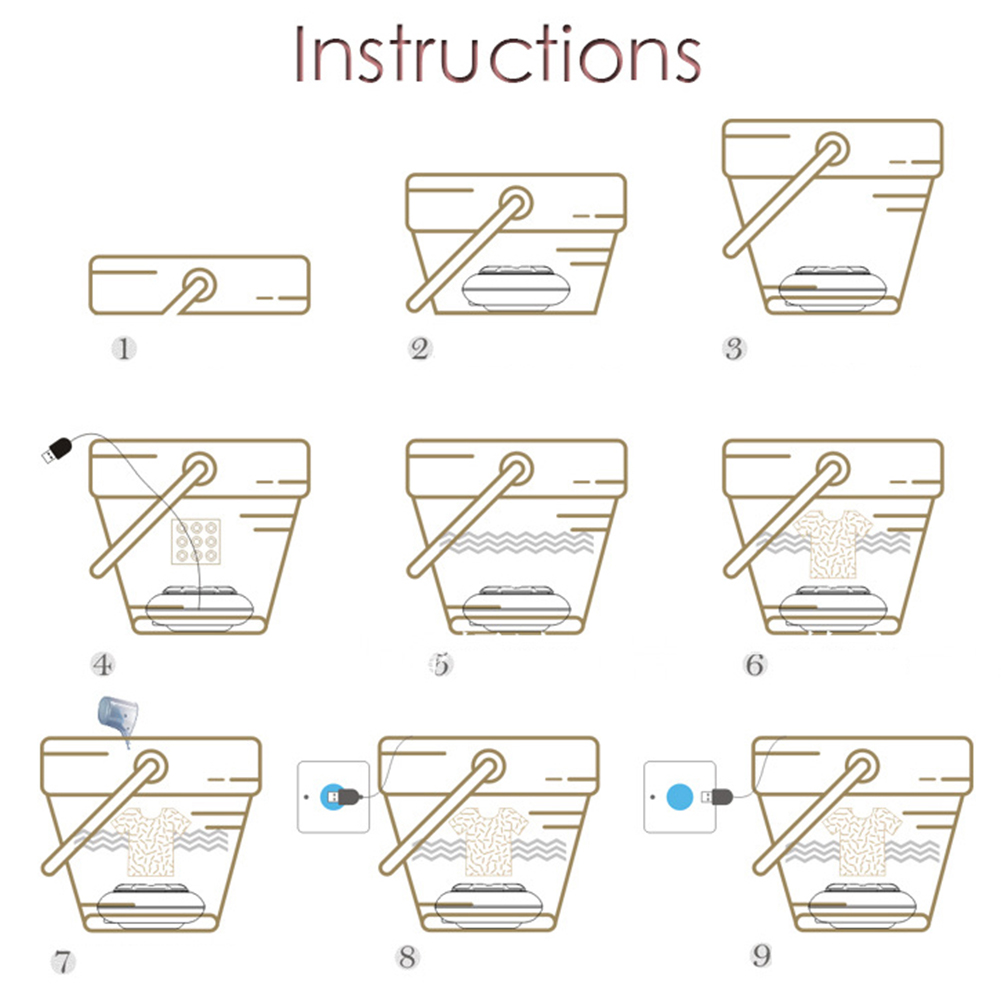 Instructions

1

2

3

4

5

6

7

8

9