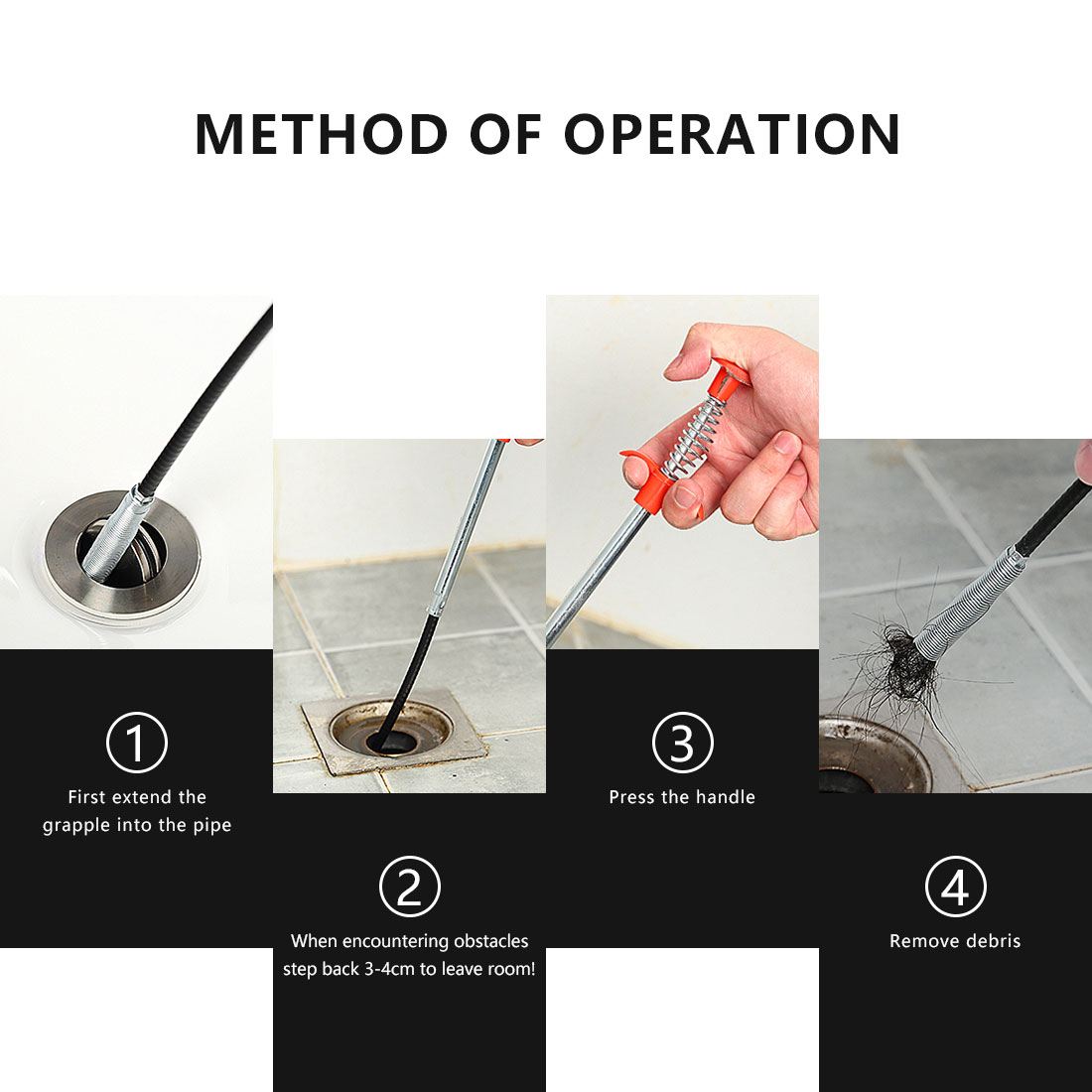 METHOD OF OPERATION

1
First extend the grapple into the pipe

2
When encountering obstacles step back 3-4cm to leave room!

3
Press the handle

4
Remove debris