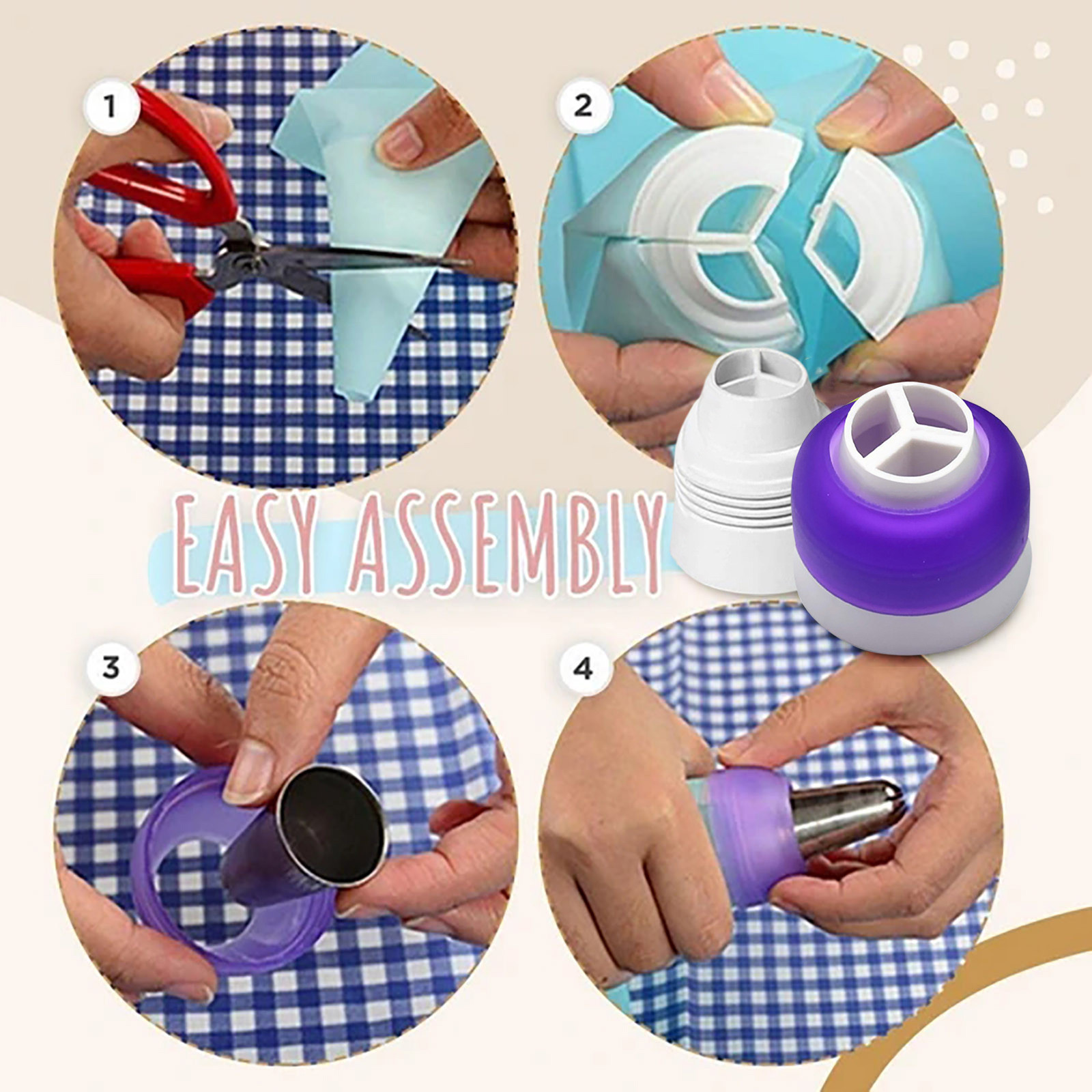 1

2

EASY ASSEMBLY

3

4