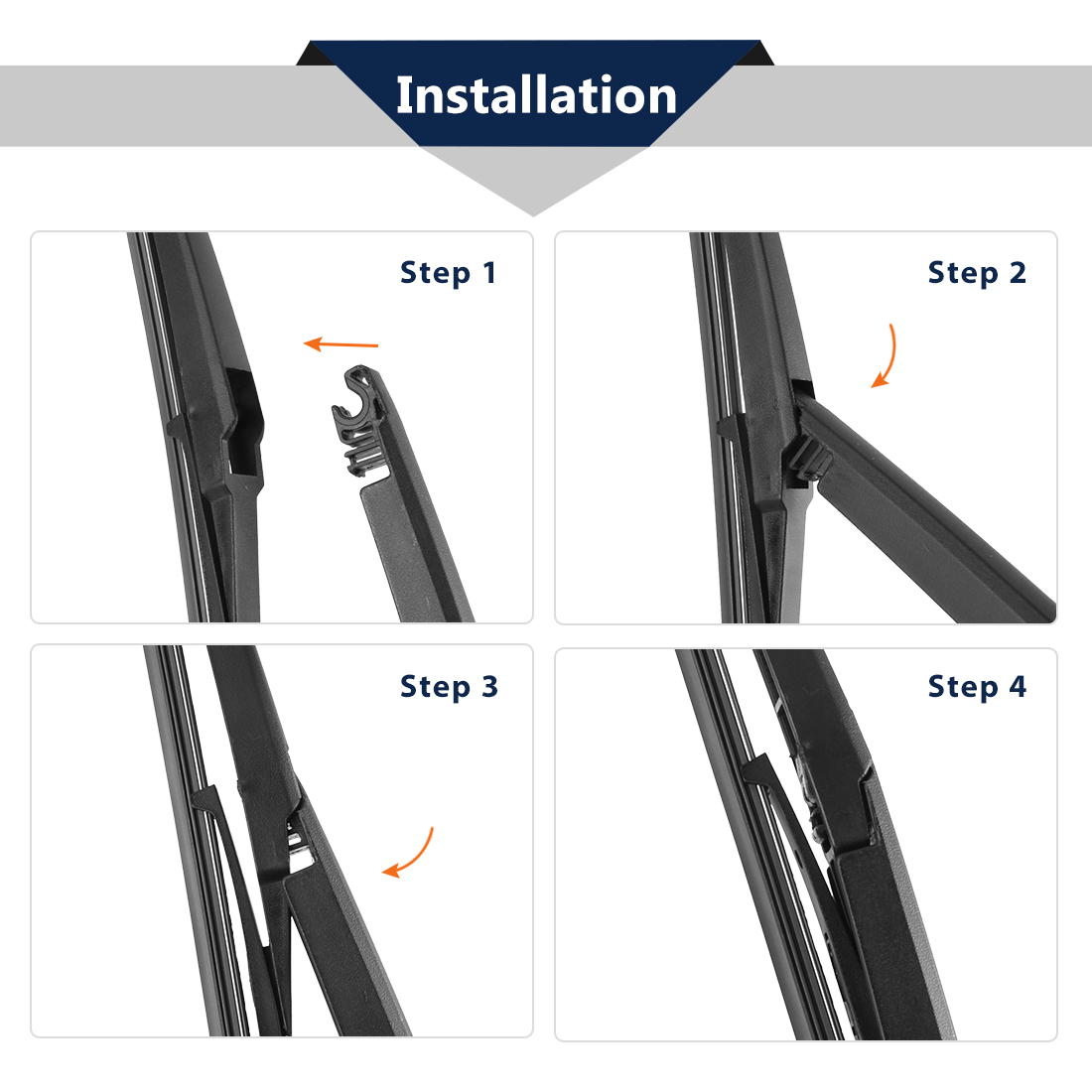 Installation

Step 1

Step 2

Step 3

Step 4