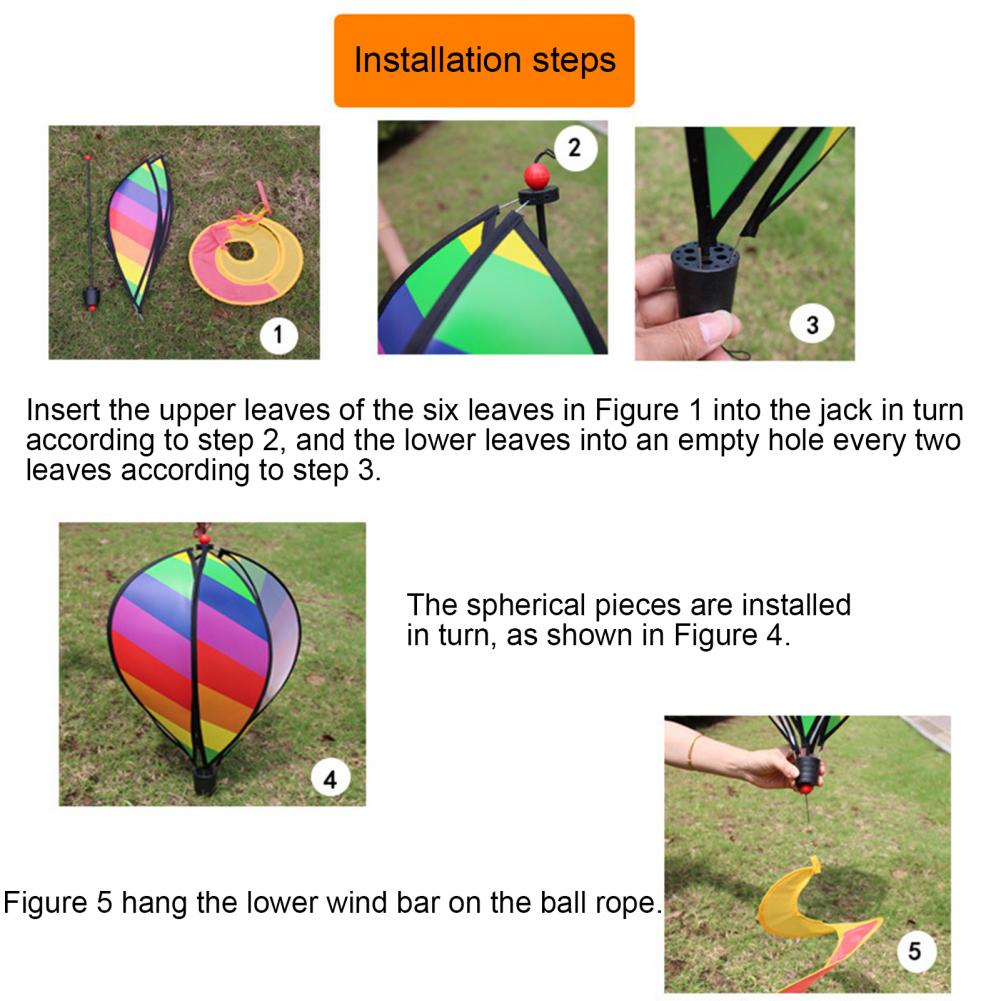 Installation steps

1

2

3

Insert the upper leaves of the six leaves in Figure 1 into the jack in turn according to step 2, and the lower leaves into an empty hole every two leaves according to step 3.

4

The spherical pieces are installed in turn, as shown in Figure 4.

Figure 5 hang the lower wind bar on the ball rope.

5