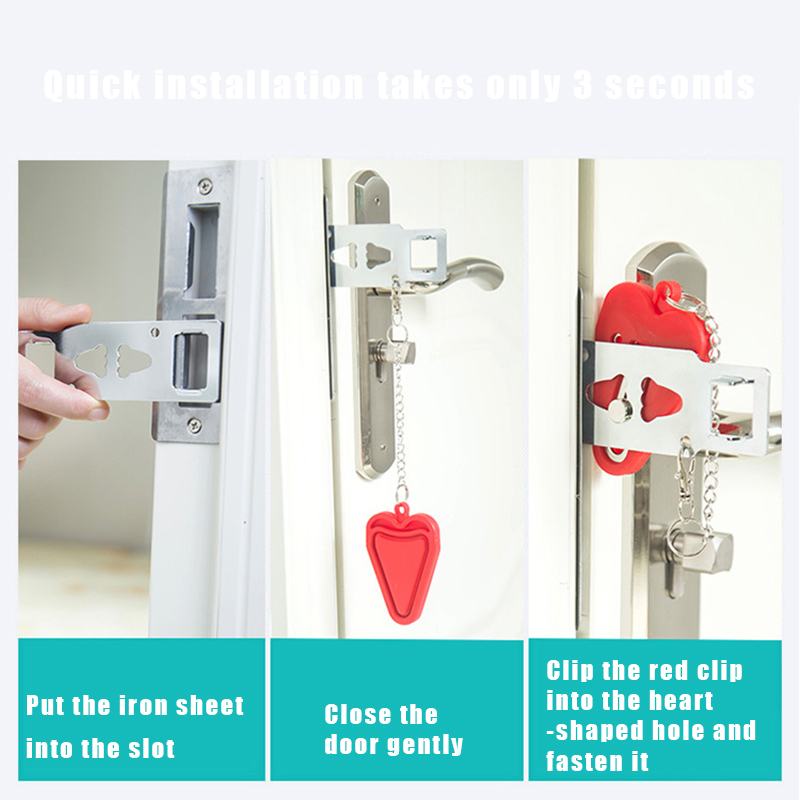 Quick installation takes only 3 seconds

Put the iron sheet into the slot

Close the door gently

Clip the red clip into the heart -shaped hole and fasten it