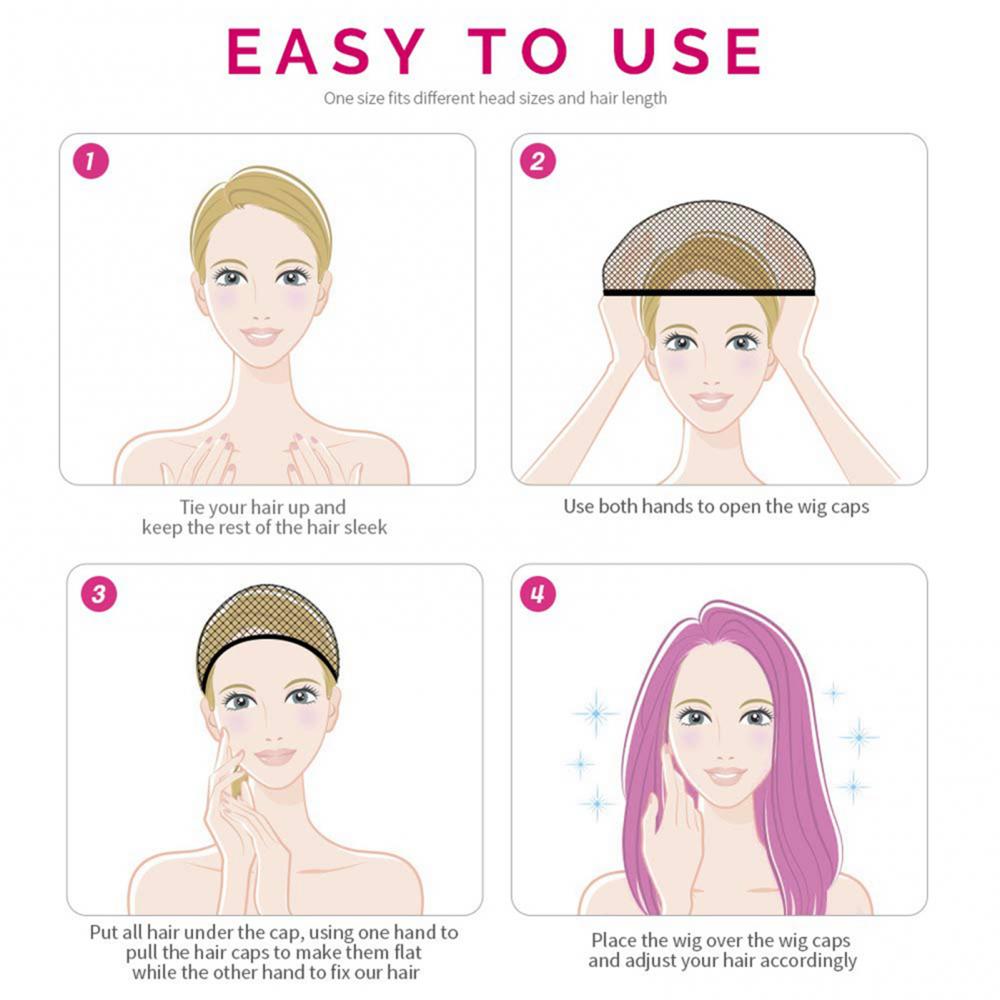 EASY TO USE

One size fits different head sizes and hair length

1

Tie your hair up and keep the rest of the hair sleek

2

Use both hands to open the wig caps

3

Put all hair under the cap, using one hand to pull the hair caps to make them flat while the other hand to fix our hair

4

Place the wig over the wig caps and adjust your hair accordingly