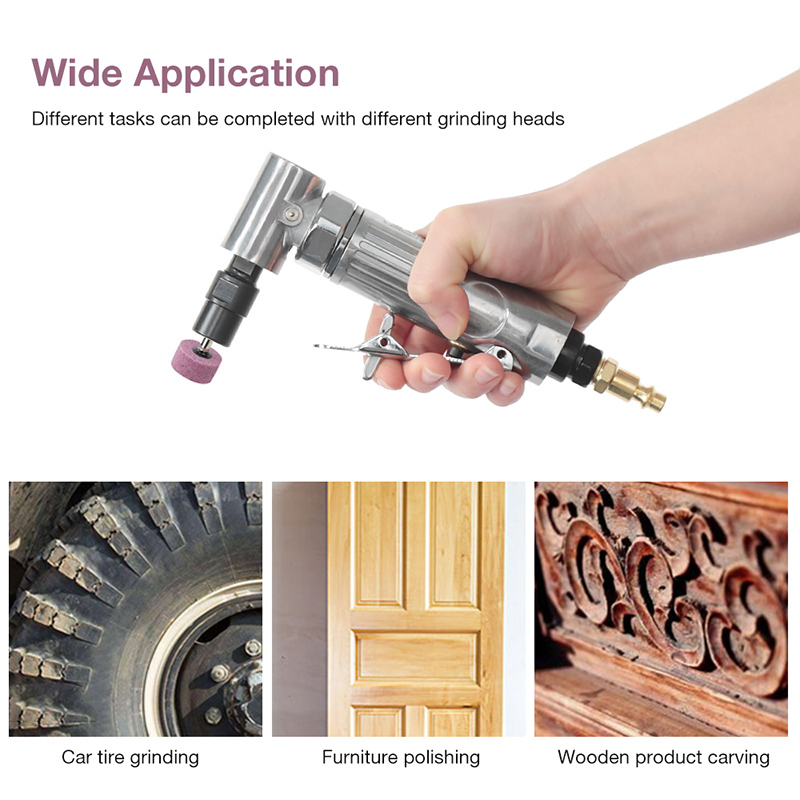 Wide Application

Different tasks can be completed with different grinding heads

Car tire grinding

Furniture polishing

Wooden product carving