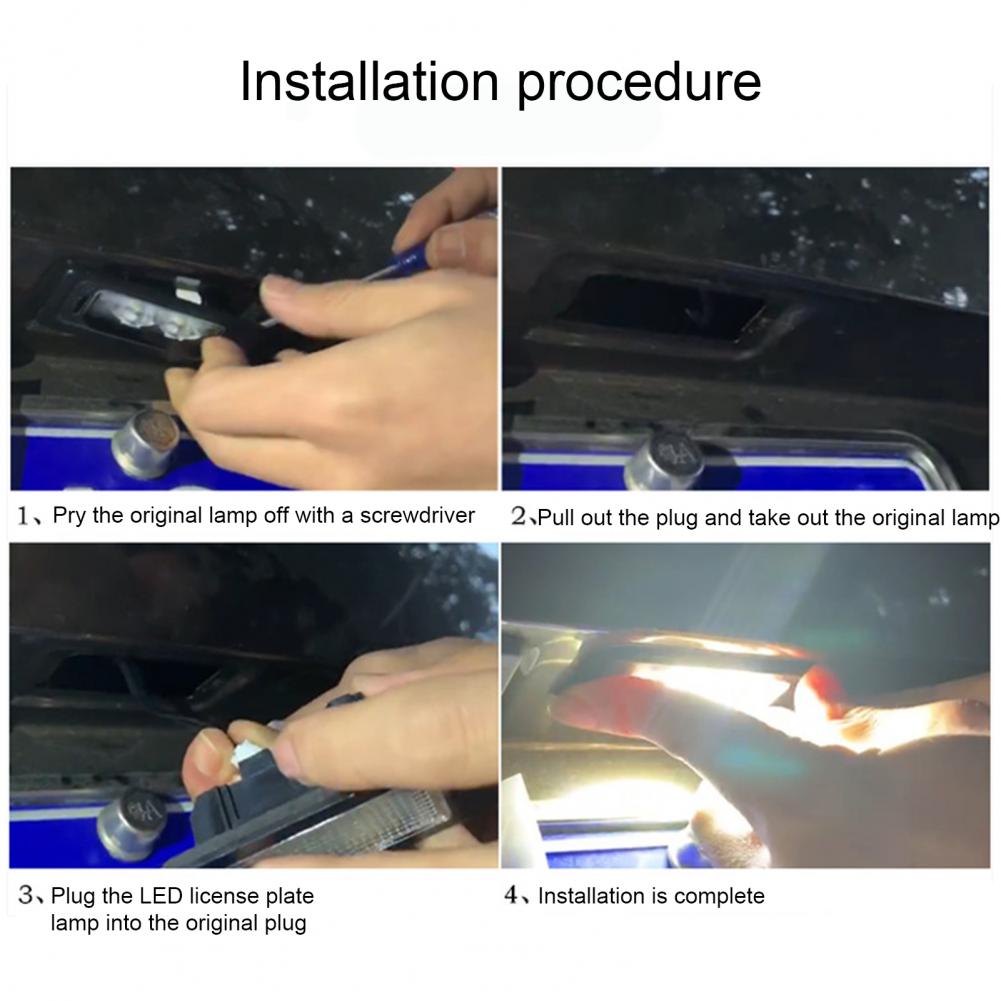 Installation procedure

1、Pry the original lamp off with a screwdriver

2、Pull out the plug and take out the original lamp

3、Plug the LED license plate lamp into the original plug

4、Installation is complete