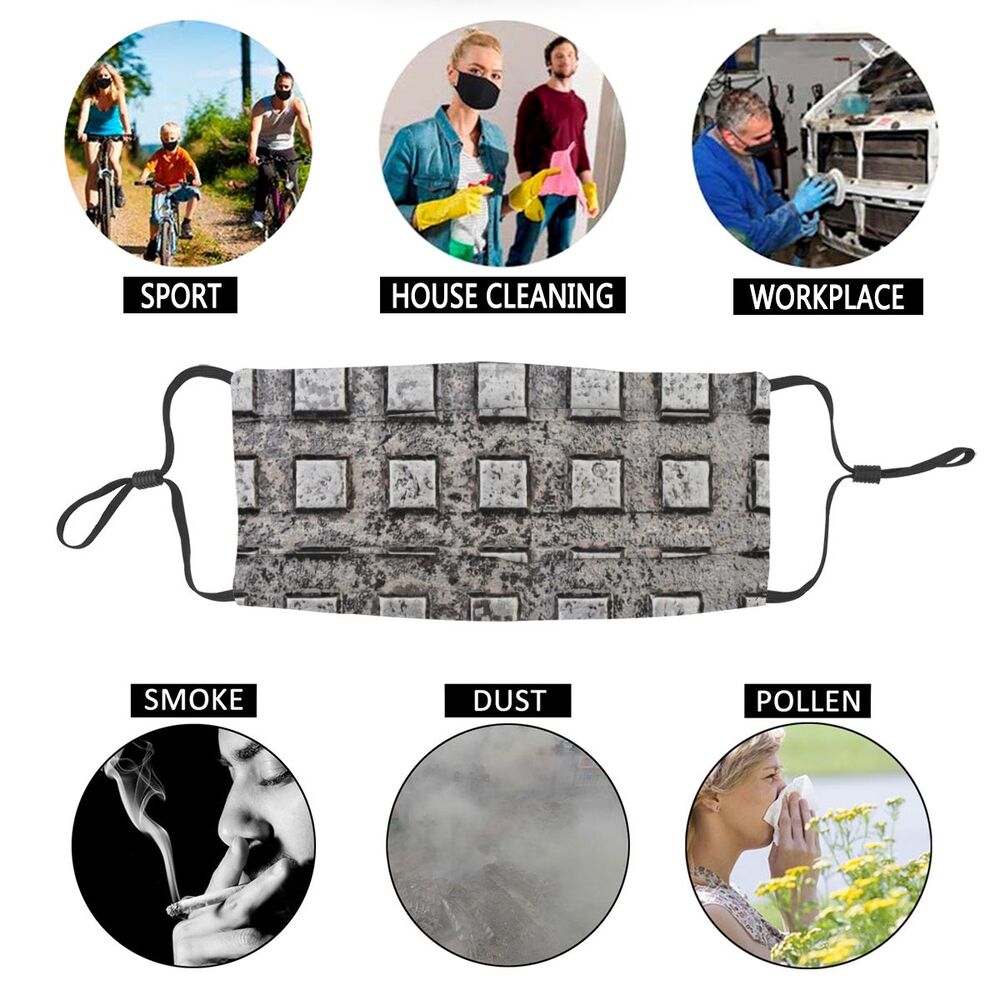 SPORT
HOUSE CLEANING
WORKPLACE

SMOKE
DUST
POLLEN