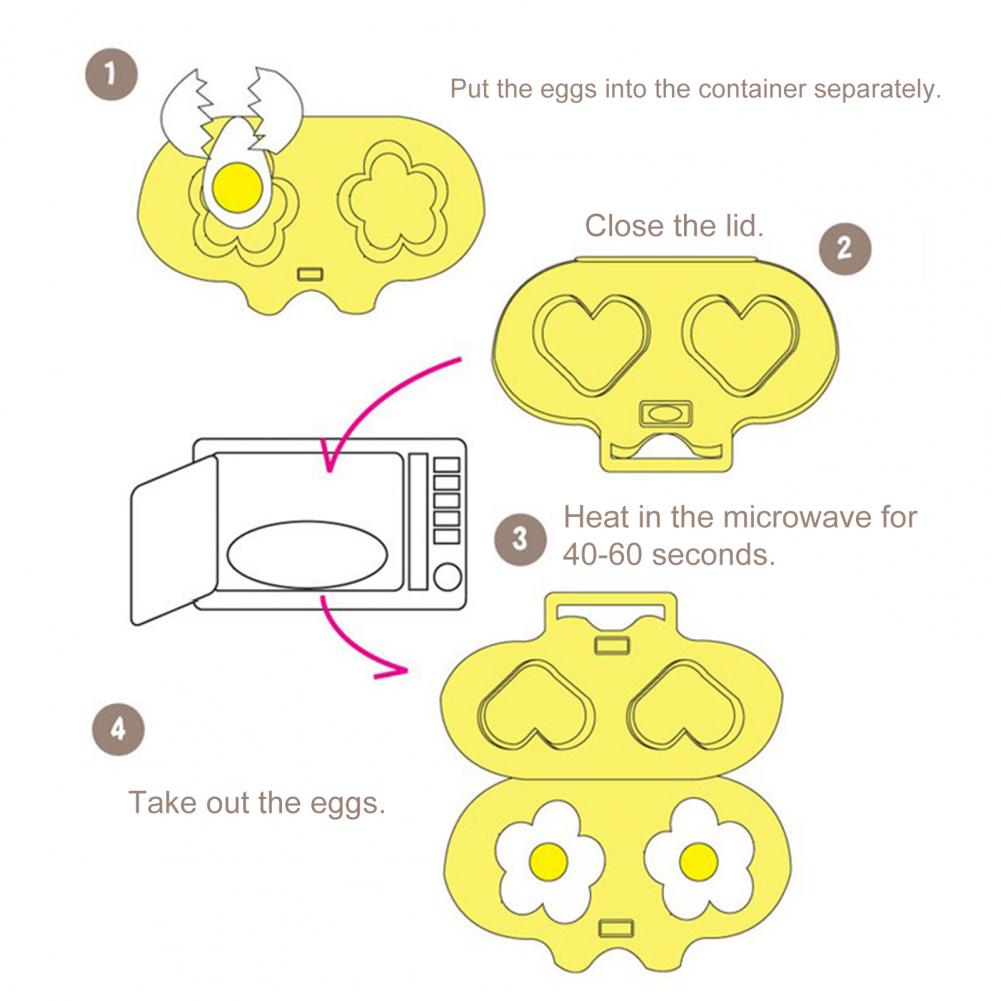 1

Put the eggs into the container separately.

Close the lid.

2

3

Heat in the microwave for 40-60 seconds.

4

Take out the eggs.