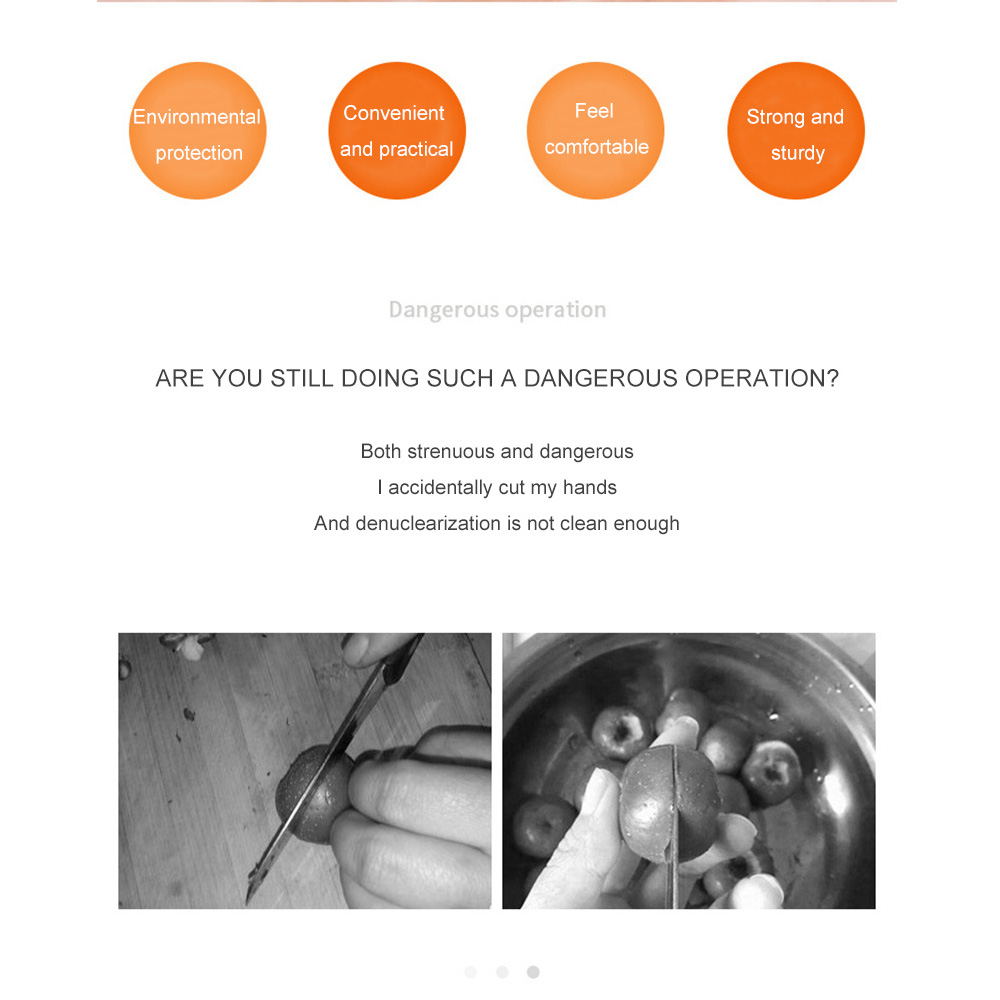 Environmental protection

Convenient and practical

Feel comfortable

Strong and sturdy

Dangerous operation

ARE YOU STILL DOING SUCH A DANGEROUS OPERATION?

Both strenuous and dangerous
I accidentally cut my hands
And denuclearization is not clean enough