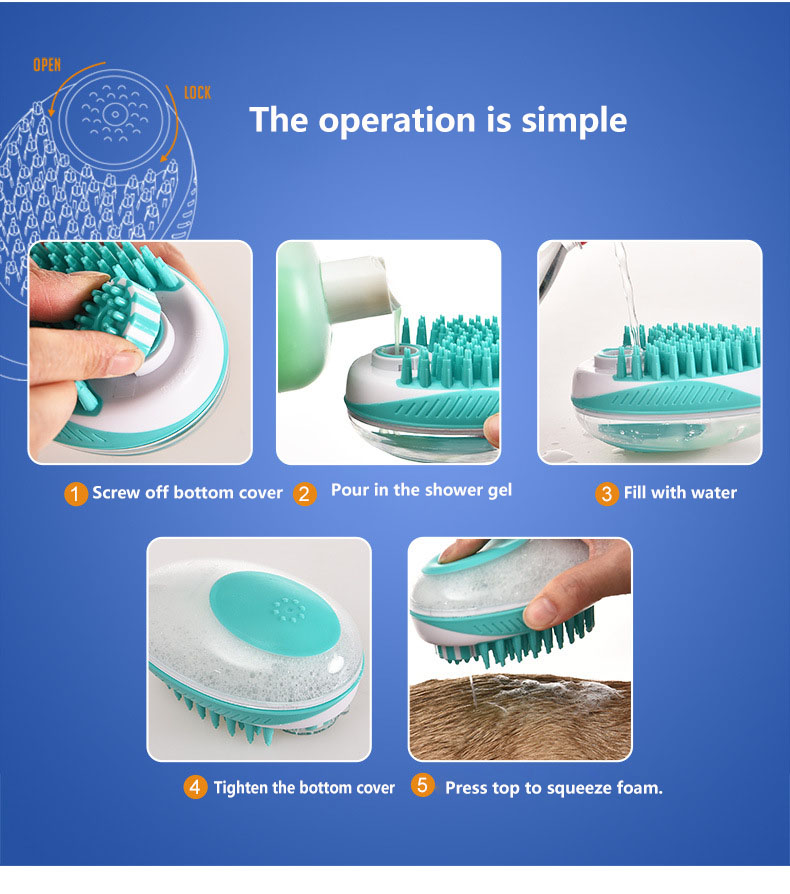 OPEN
LOCK

The operation is simple

1 Screw off bottom cover
2 Pour in the shower gel
3 Fill with water

4 Tighten the bottom cover
5 Press top to squeeze foam.