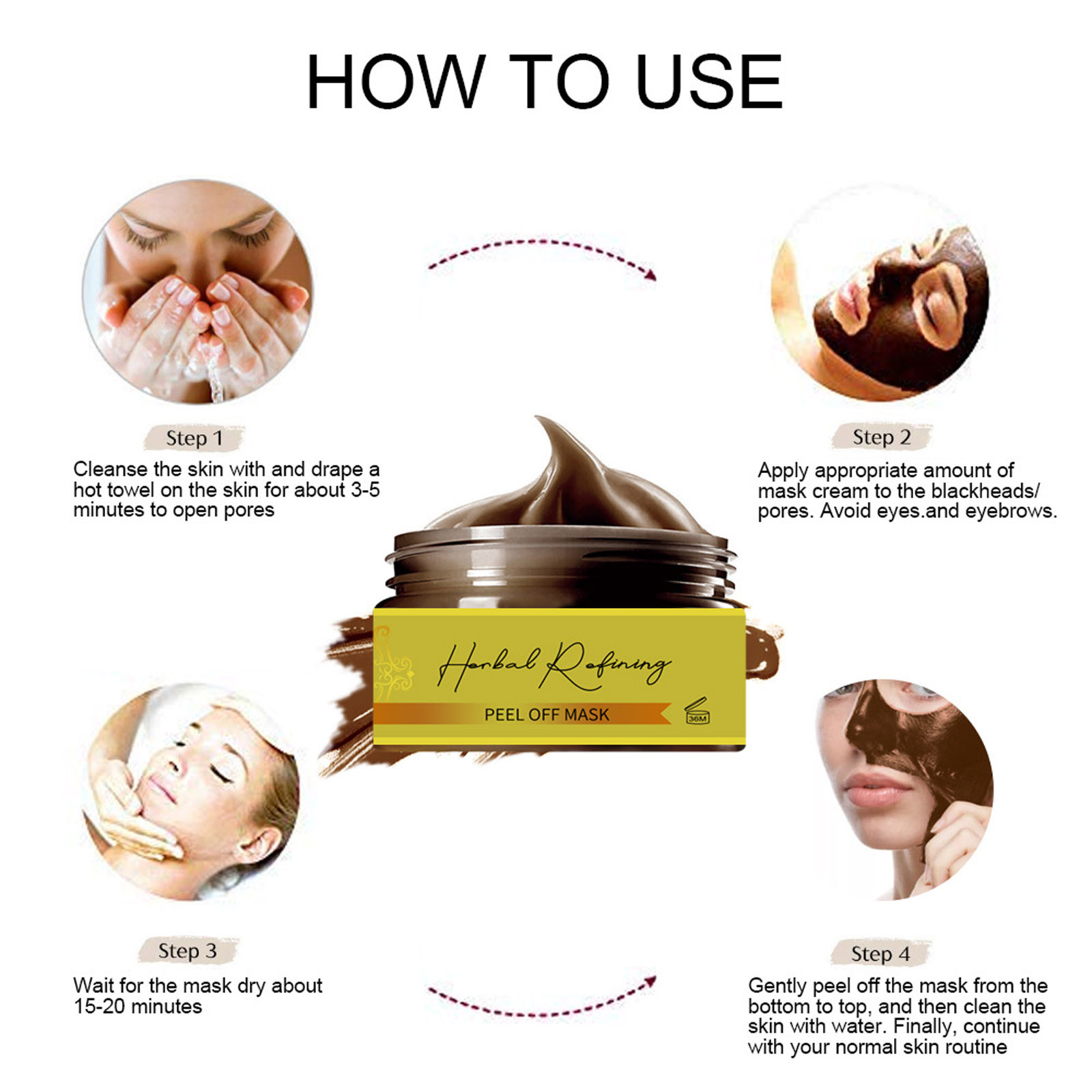 HOW TO USE

Step 1

Cleanse the skin with and drape a hot towel on the skin for about 3-5 minutes to open pores

Step 2

Apply appropriate amount of mask cream to the blackheads/ pores. Avoid eyes.and eyebrows.

Herbal Refining

PEEL OFF MASK

36M

Step 3

Wait for the mask dry about 15-20 minutes

Step 4

Gently peel off the mask from the bottom to top, and then clean the skin with water. Finally, continue with your normal skin routine