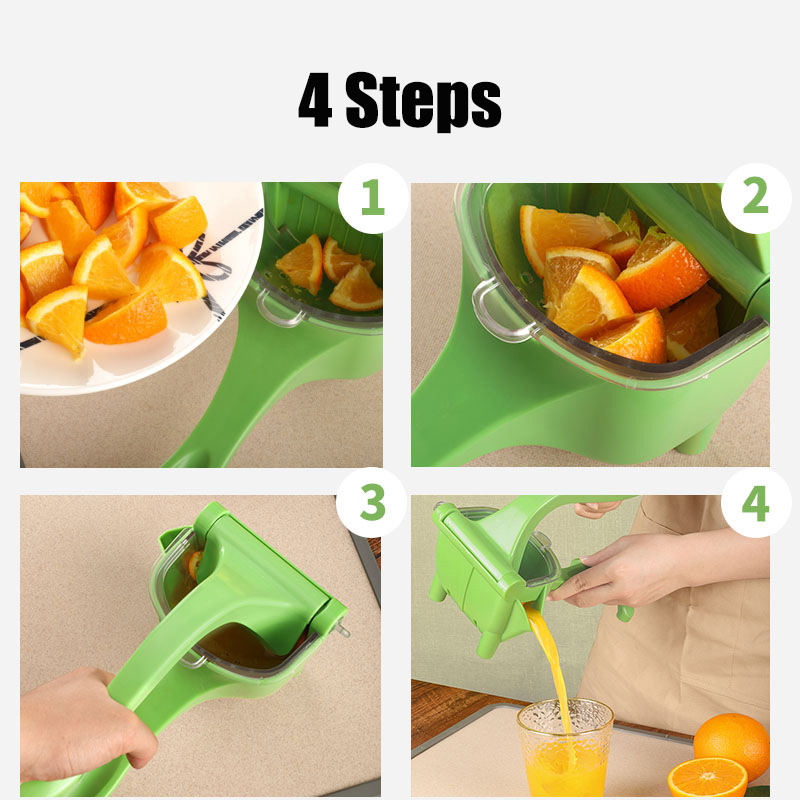 4 Steps

1

2

3

4