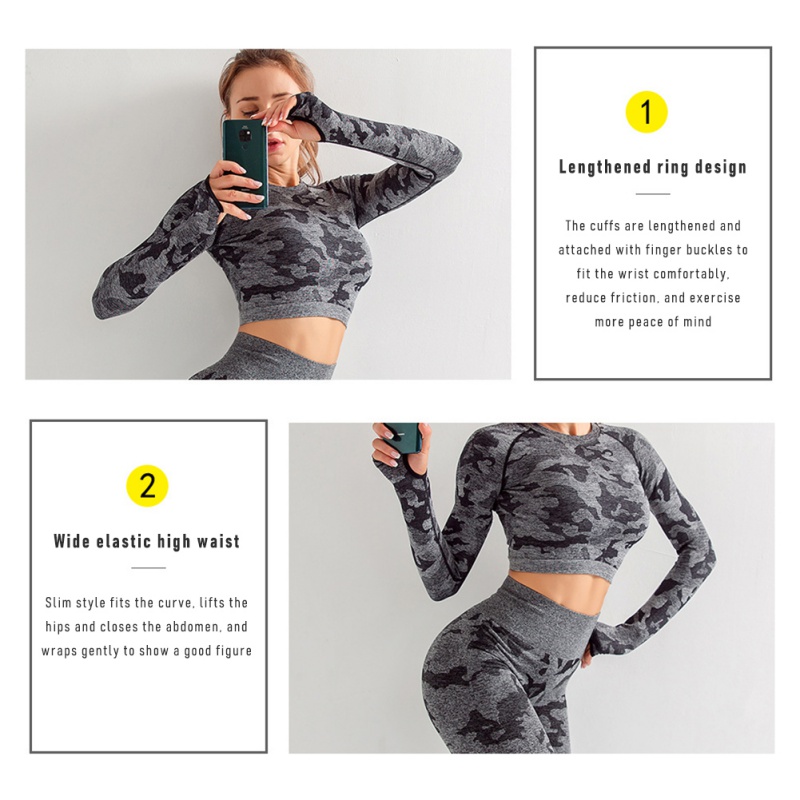 1

Lengthened ring design

The cuffs are lengthened and attached with finger buckles to fit the wrist comfortably, reduce friction, and exercise more peace of mind

2

Wide elastic high waist

Slim style fits the curve, lifts the hips and closes the abdomen, and wraps gently to show a good figure