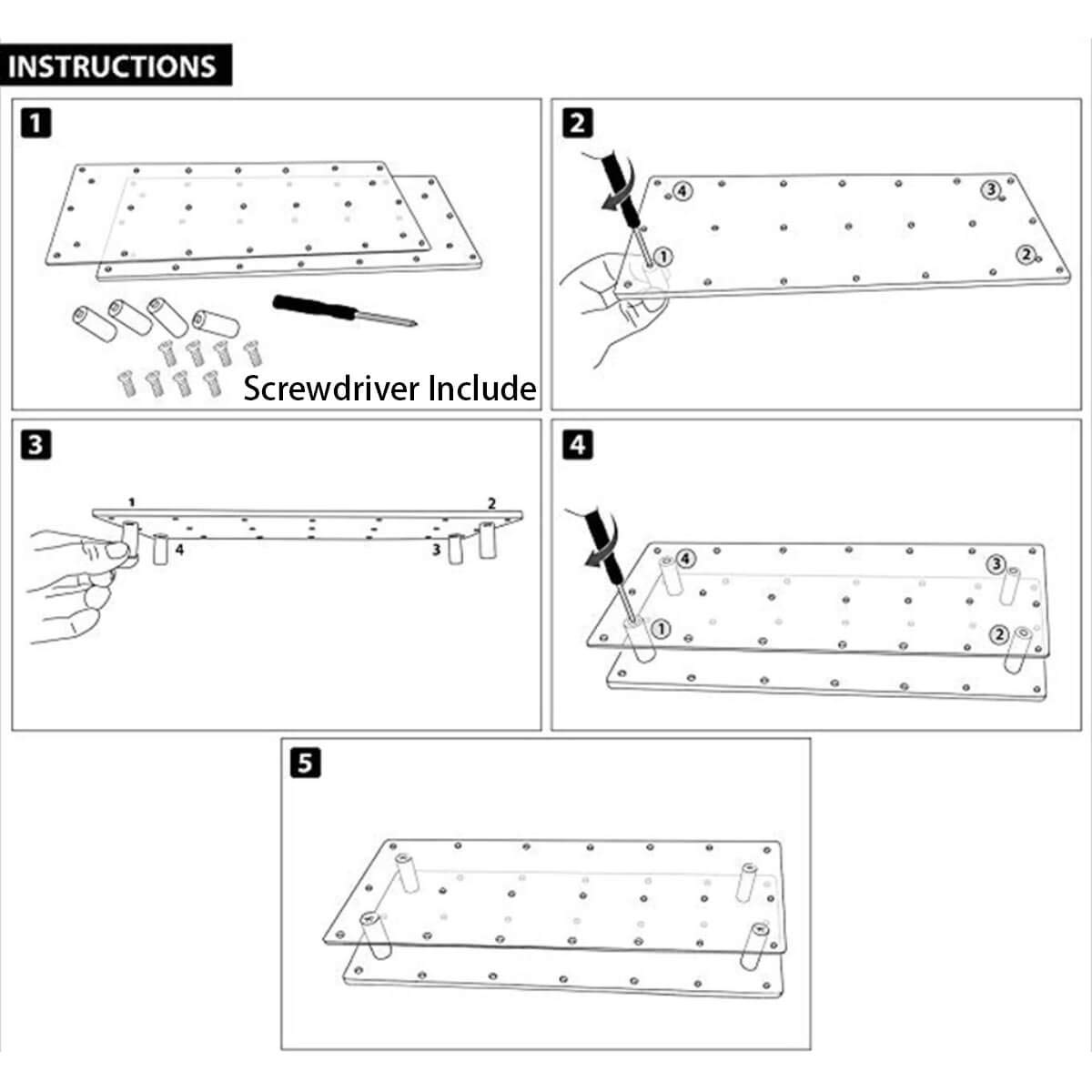 INSTRUCTIONS

1

Screwdriver Include

2

4 3 1 2

3

1 2 4 3

4

4 3 1 2

5