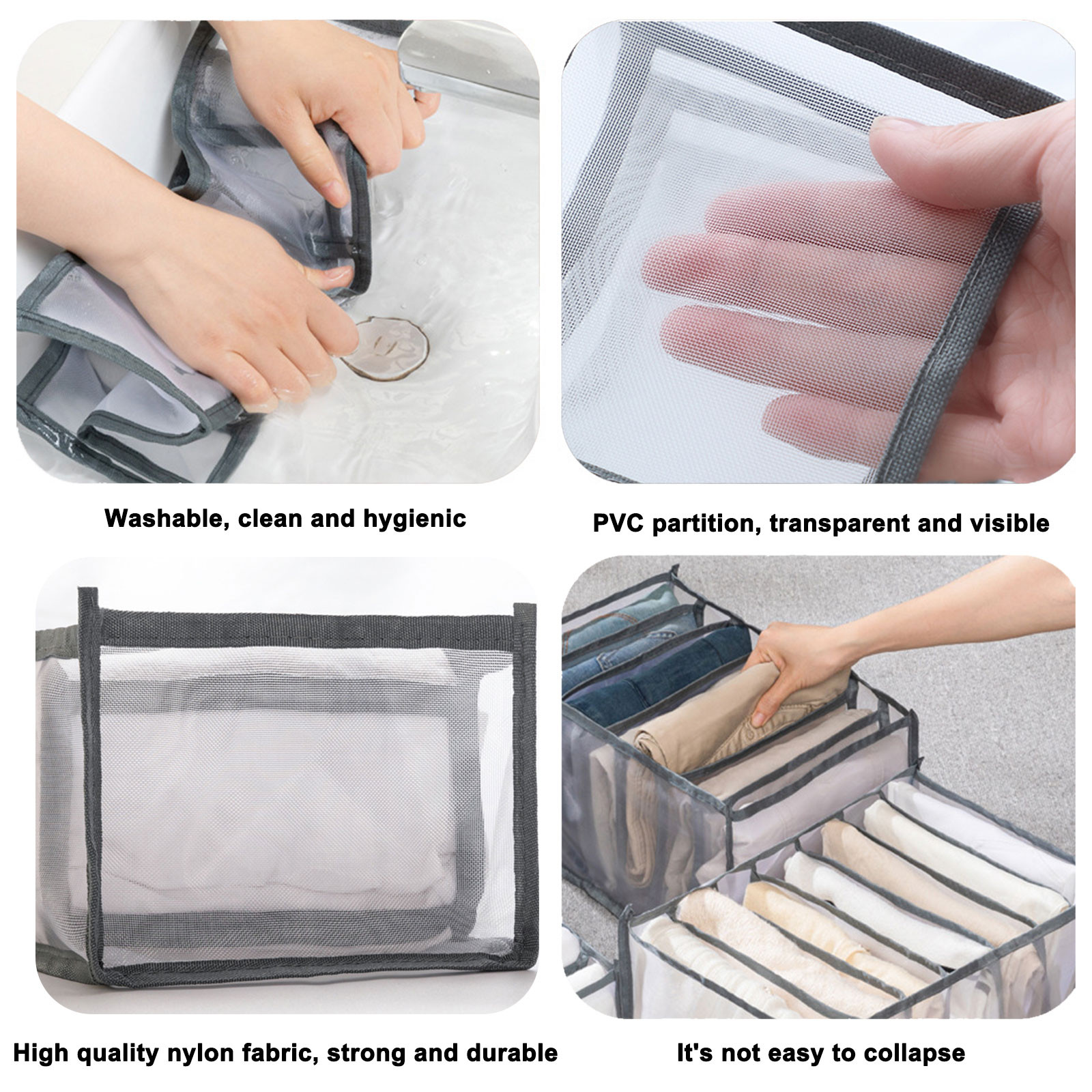 Washable, clean and hygienic

PVC partition, transparent and visible

High quality nylon fabric, strong and durable

It's not easy to collapse