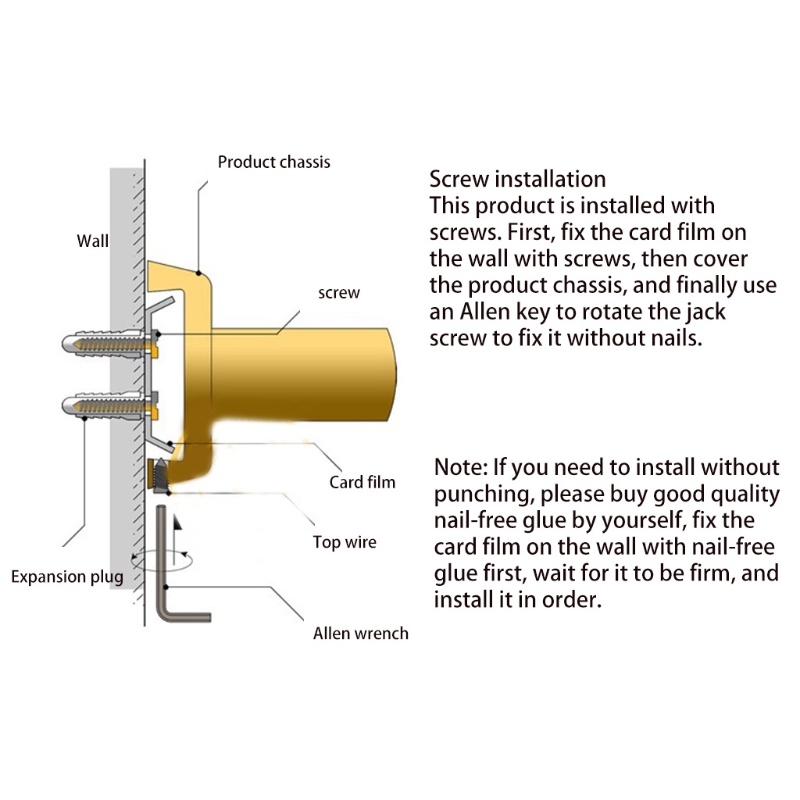 Product chassis

Wall

screw

Card film

Top wire

Expansion plug

Allen wrench

Screw installation
This product is installed with screws. First, fix the card film on the wall with screws, then cover the product chassis, and finally use an Allen key to rotate the jack screw to fix it without nails.

Note: If you need to install without punching, please buy good quality nail-free glue by yourself, fix the card film on the wall with nail-free glue first, wait for it to be firm, and install it in order.