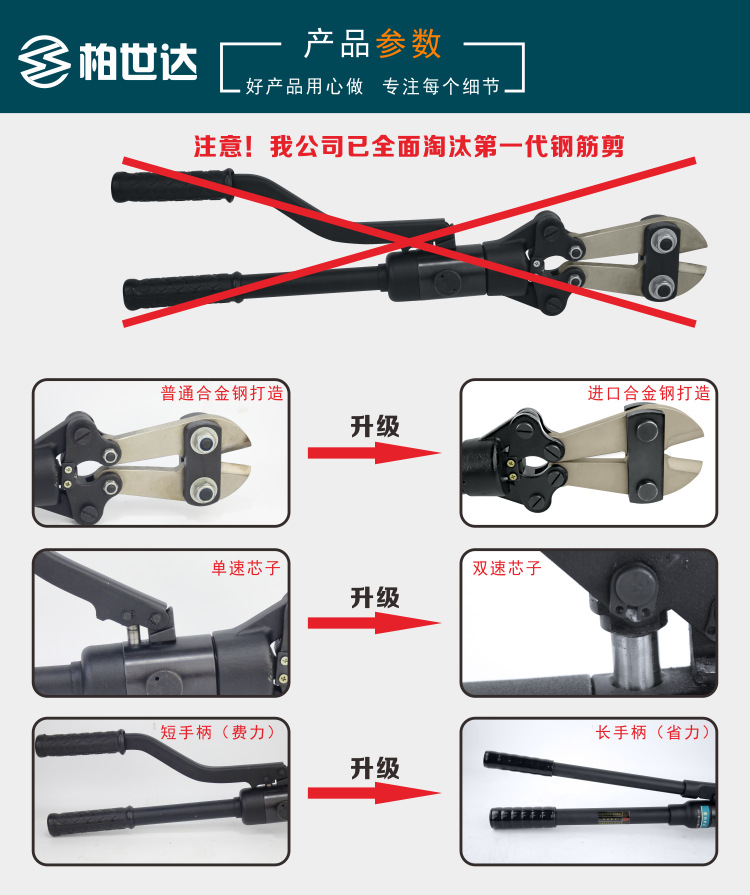 柏世达

产品参数
好产品用心做 专注每个细节

注意！我公司已全面淘汰第一代钢筋剪

普通合金钢打造

升级

进口合金钢打造

单速芯子

升级

双速芯子

短手柄（费力）

升级

长手柄（省力）