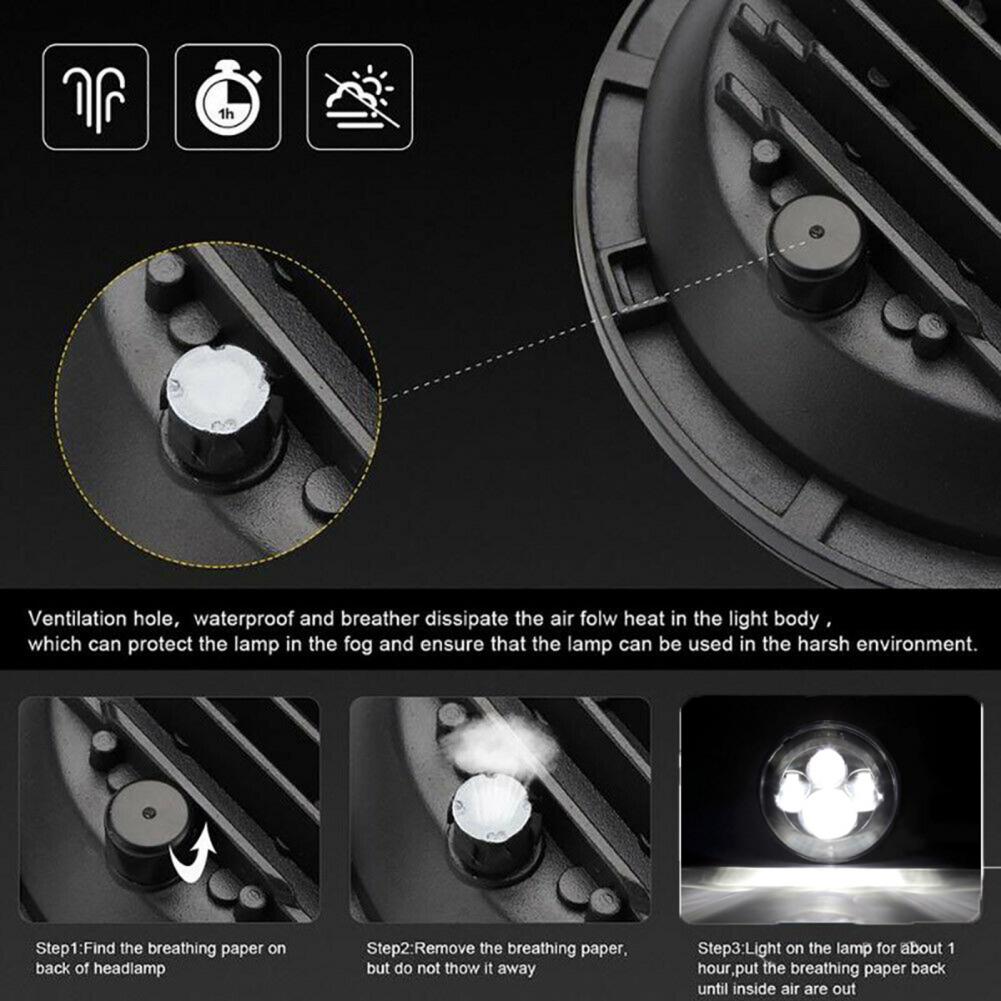 1h

Ventilation hole, waterproof and breather dissipate the air folw heat in the light body , which can protect the lamp in the fog and ensure that the lamp can be used in the harsh environment.

Step1:Find the breathing paper on back of headlamp

Step2:Remove the breathing paper, but do not thow it away

Step3:Light on the lamp for about 1 hour,put the breathing paper back until inside air are out