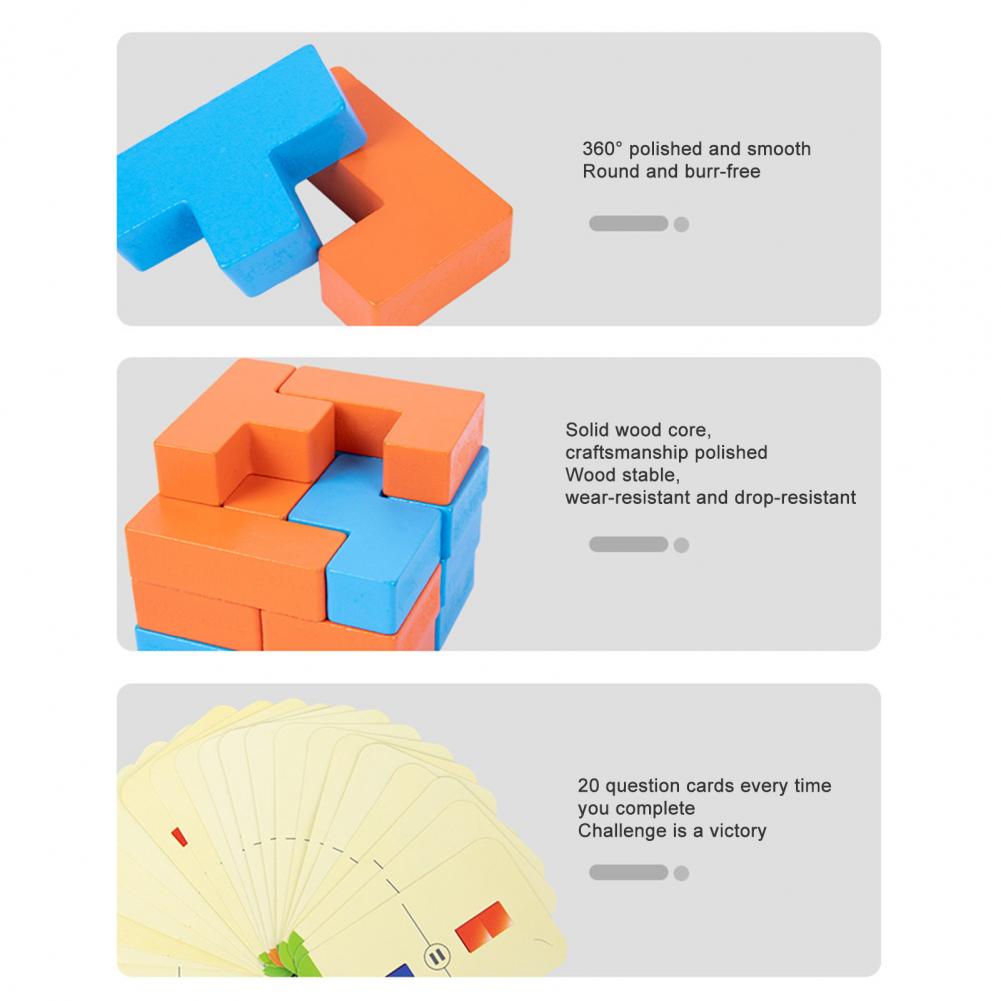 360° polished and smooth
Round and burr-free

Solid wood core,
craftsmanship polished
Wood stable,
wear-resistant and drop-resistant

20 question cards every time
you complete
Challenge is a victory