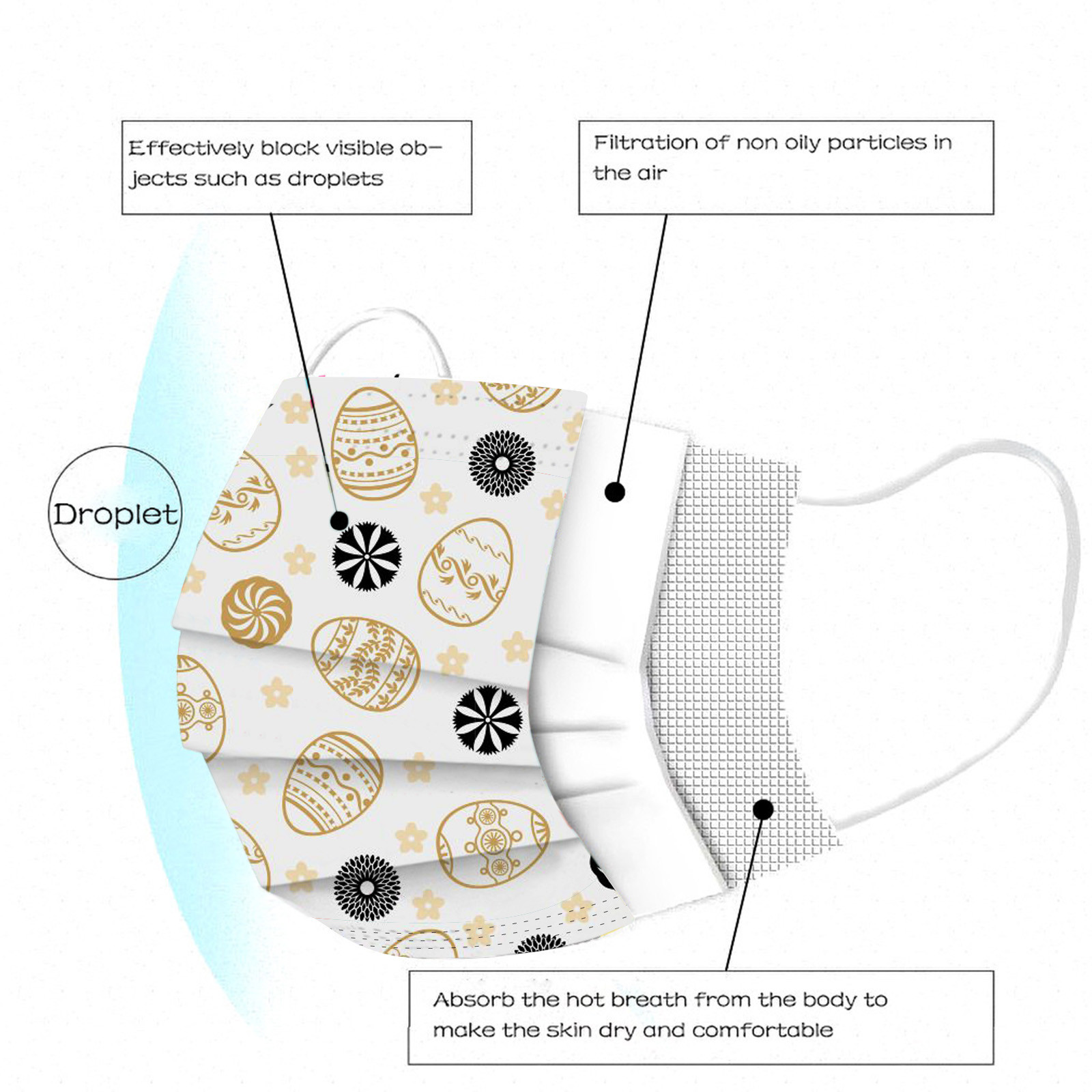 Effectively block visible objects such as droplets

Filtration of non oily particles in the air

Droplet

Absorb the hot breath from the body to make the skin dry and comfortable