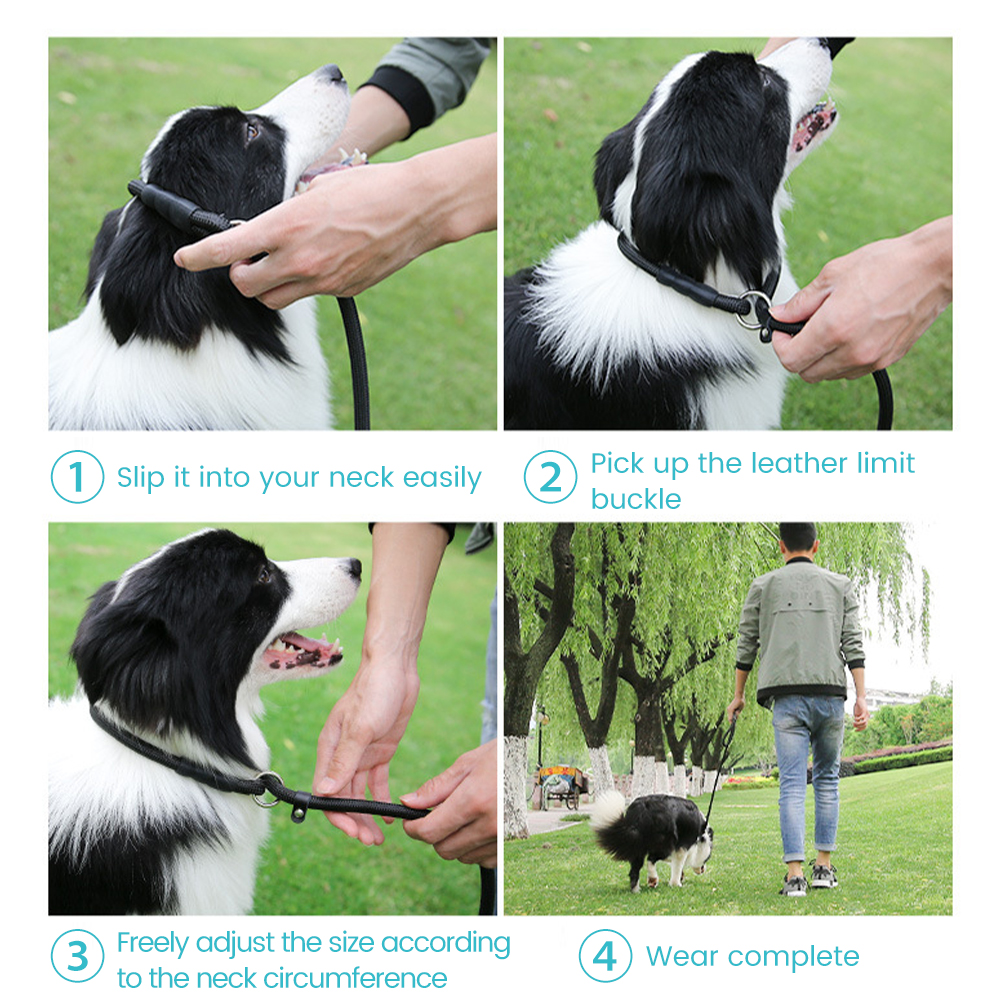 1 Slip it into your neck easily

2 Pick up the leather limit buckle

3 Freely adjust the size according to the neck circumference

4 Wear complete