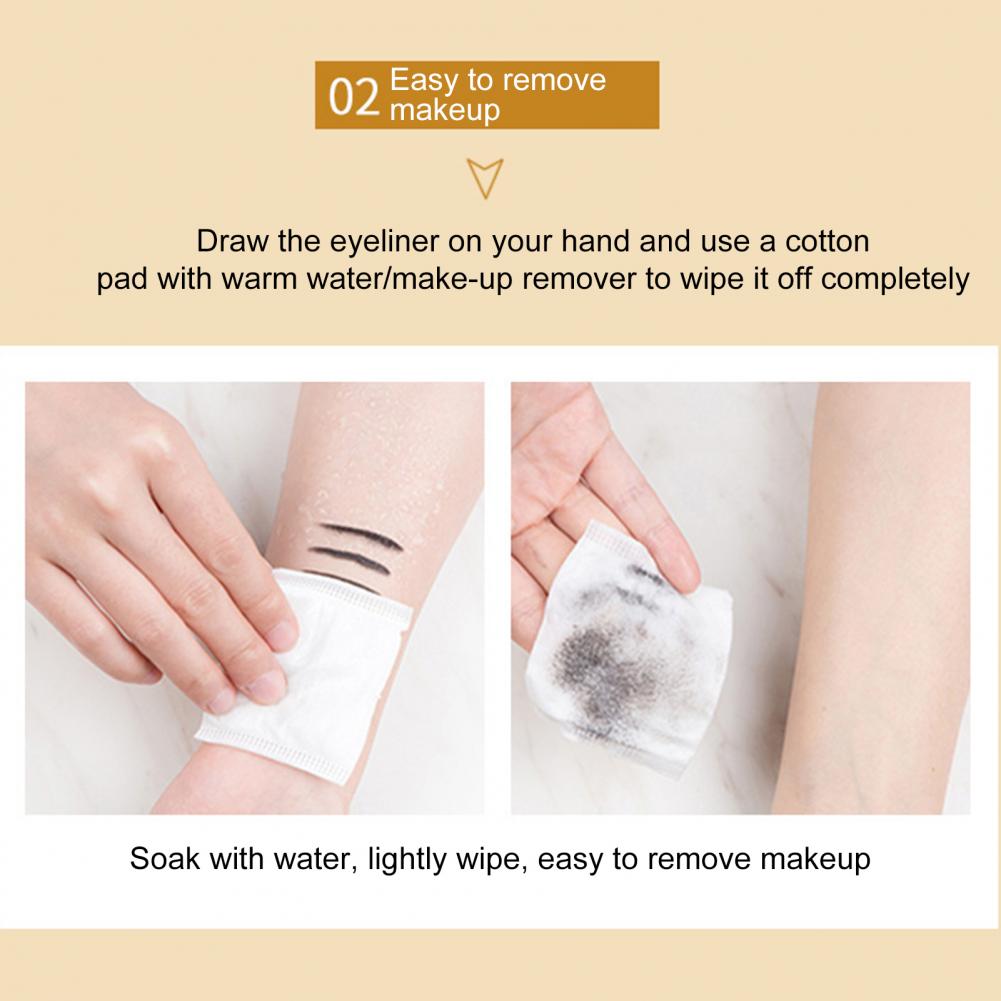 02 Easy to remove makeup

Draw the eyeliner on your hand and use a cotton pad with warm water/make-up remover to wipe it off completely

Soak with water, lightly wipe, easy to remove makeup